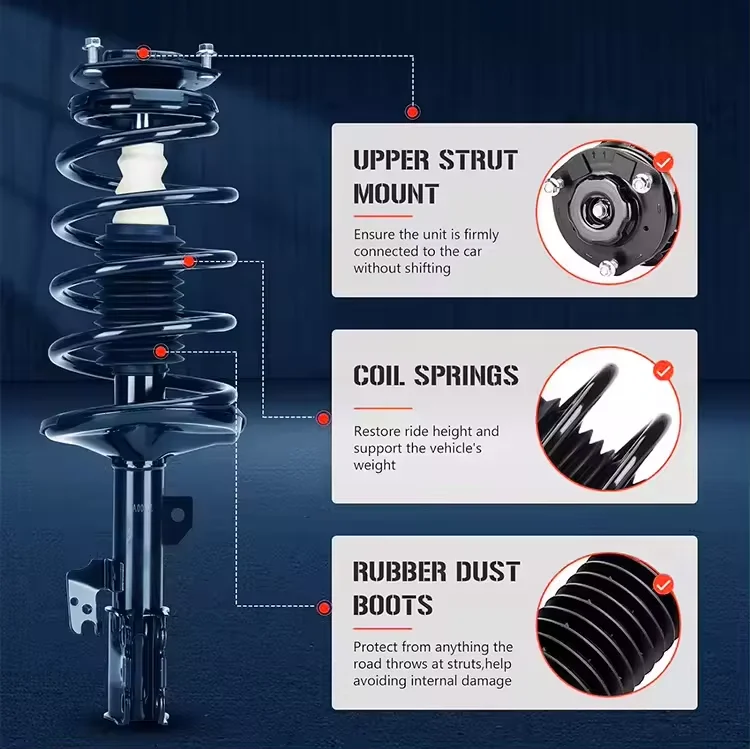 UPPER STRUT MOUNT

Ensure the unit is firmly connected to the car without shifting

COIL SPRINGS

Restore ride height and support the vehicle's weight

RUBBER DUST BOOTS

Protect from anything the road throws at struts,help avoiding internal damage