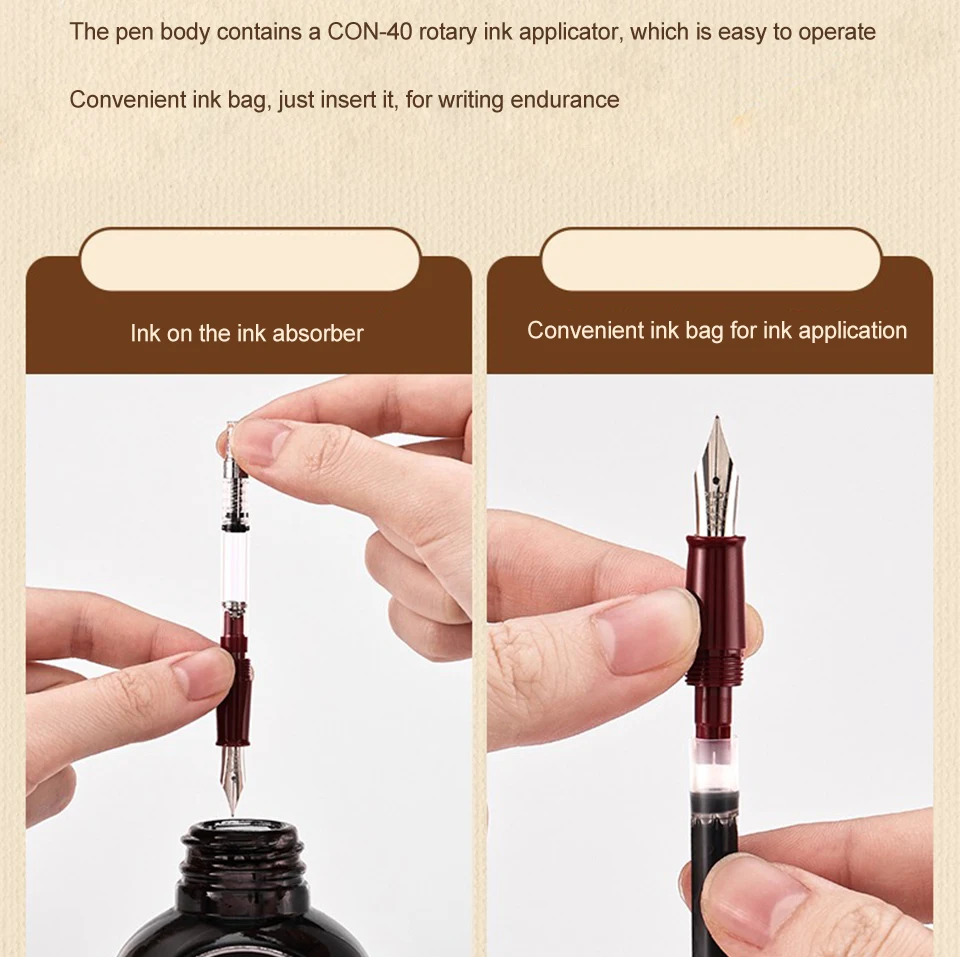 The pen body contains a CON-40 rotary ink applicator, which is easy to operate

Convenient ink bag, just insert it, for writing endurance

Ink on the ink absorber

Convenient ink bag for ink application