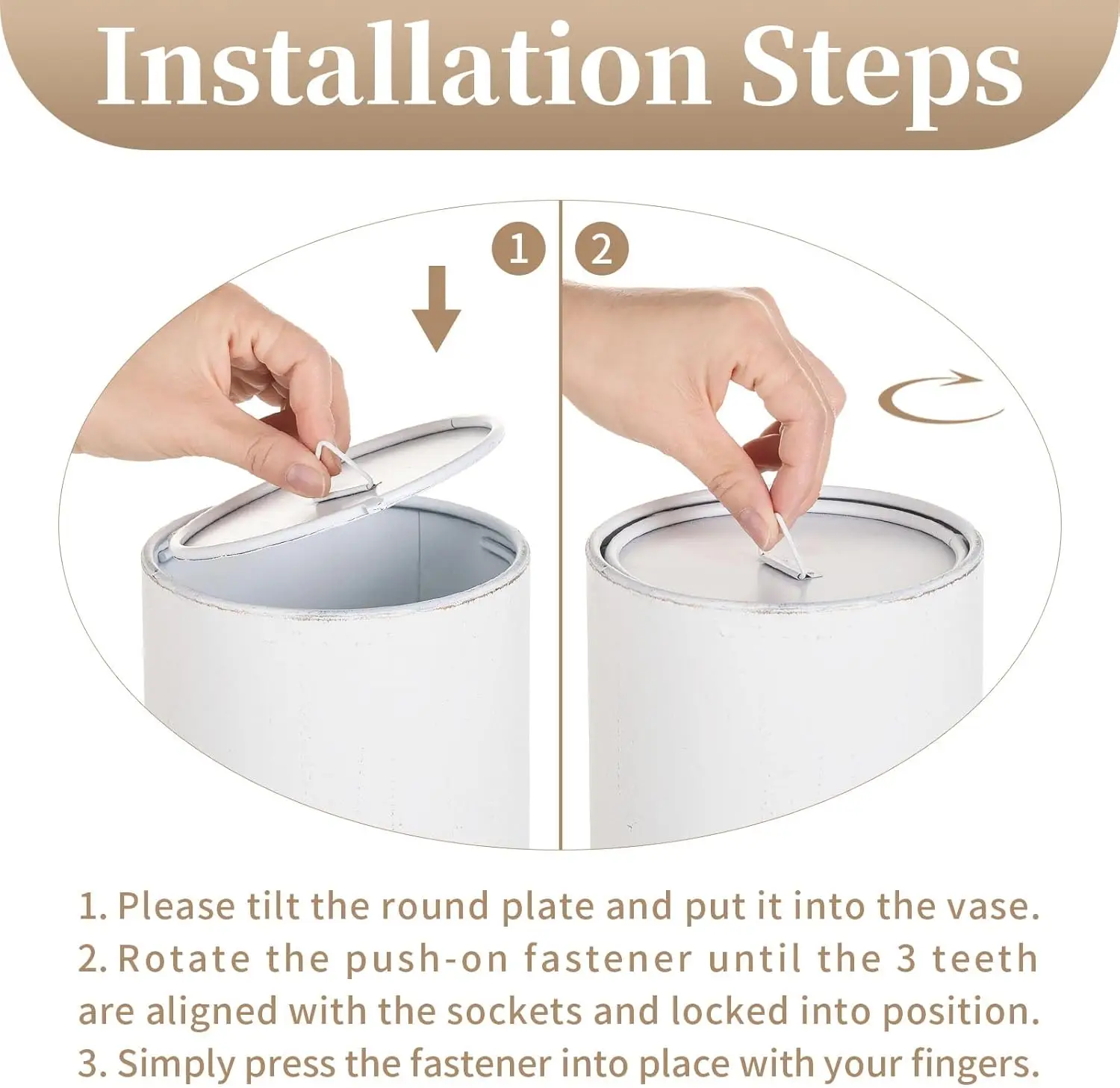 Installation Steps

1

2

1. Please tilt the round plate and put it into the vase.
2. Rotate the push-on fastener until the 3 teeth are aligned with the sockets and locked into position.
3. Simply press the fastener into place with your fingers.