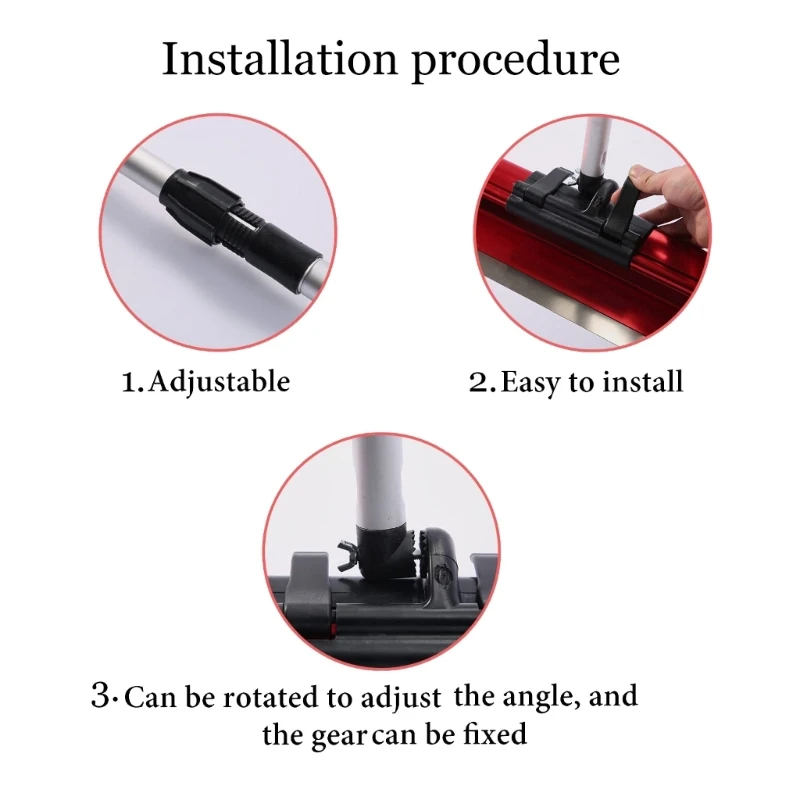 Installation procedure

1.Adjustable

2.Easy to install

3.Can be rotated to adjust the angle, and the gear can be fixed