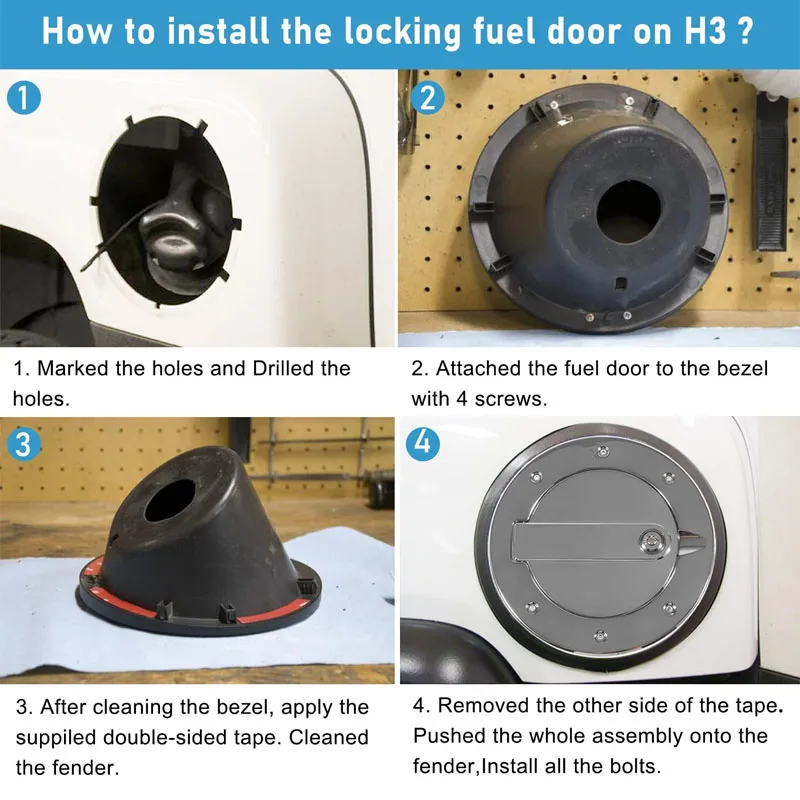 How to install the locking fuel door on H3 ?

1

1. Marked the holes and Drilled the holes.

2

2. Attached the fuel door to the bezel with 4 screws.

3

3. After cleaning the bezel, apply the suppiled double-sided tape. Cleaned the fender.

4

4. Removed the other side of the tape. Pushed the whole assembly onto the fender,Install all the bolts.