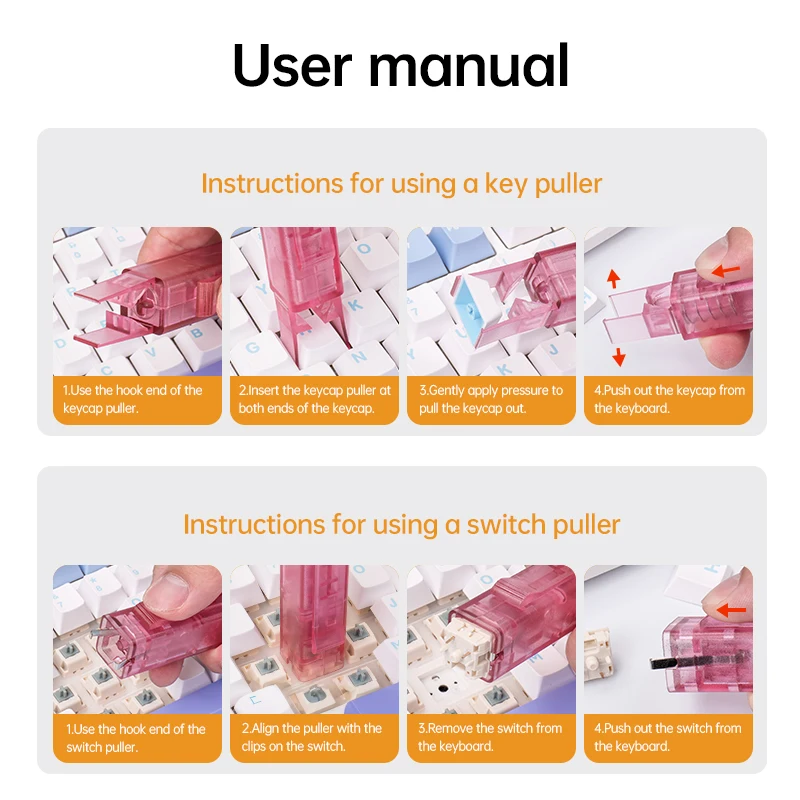 User manual

Instructions for using a key puller

1.Use the hook end of the keycap puller.

2.Insert the keycap puller at both ends of the keycap.

3.Gently apply pressure to pull the keycap out.

4.Push out the keycap from the keyboard.

Instructions for using a switch puller

1.Use the hook end of the switch puller.

2.Align the puller with the clips on the switch.

3.Remove the switch from the keyboard.

4.Push out the switch from the keyboard.