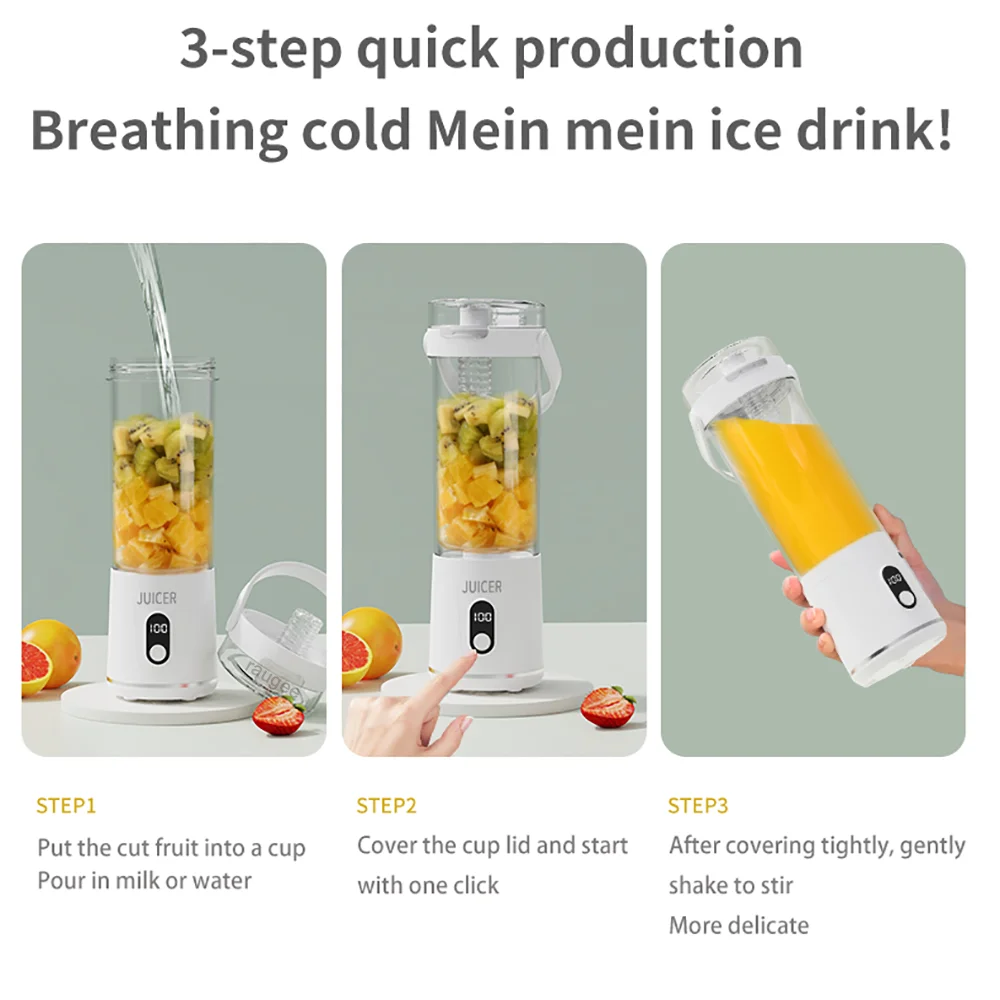 3-step quick production
Breathing cold Mein mein ice drink!

JUICER
100
raugee

JUICER
100

100

STEP1
Put the cut fruit into a cup
Pour in milk or water

STEP2
Cover the cup lid and start with one click

STEP3
After covering tightly, gently shake to stir
More delicate