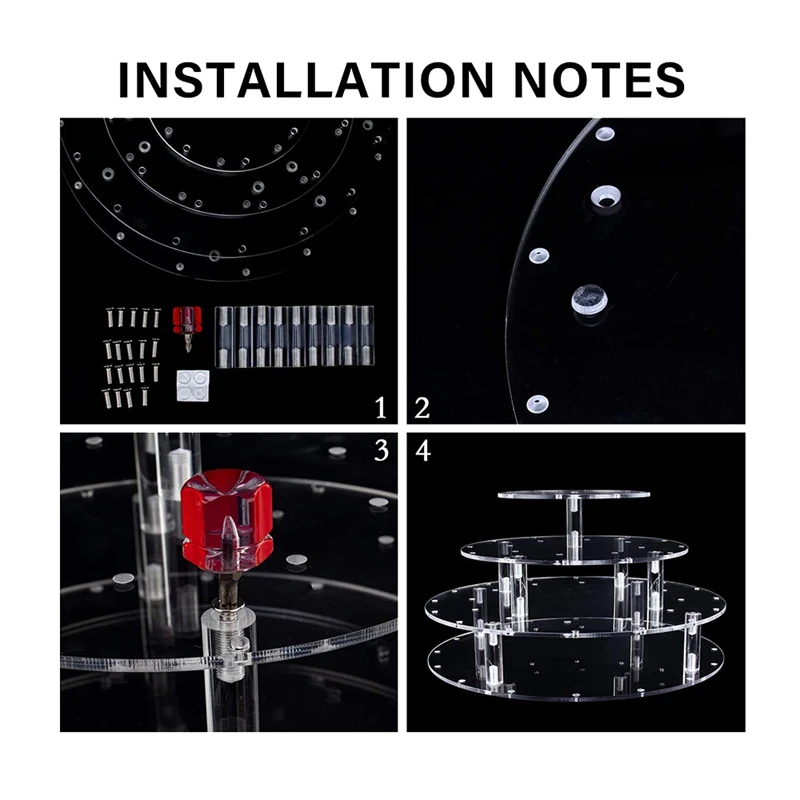 INSTALLATION NOTES

1

2

3

4