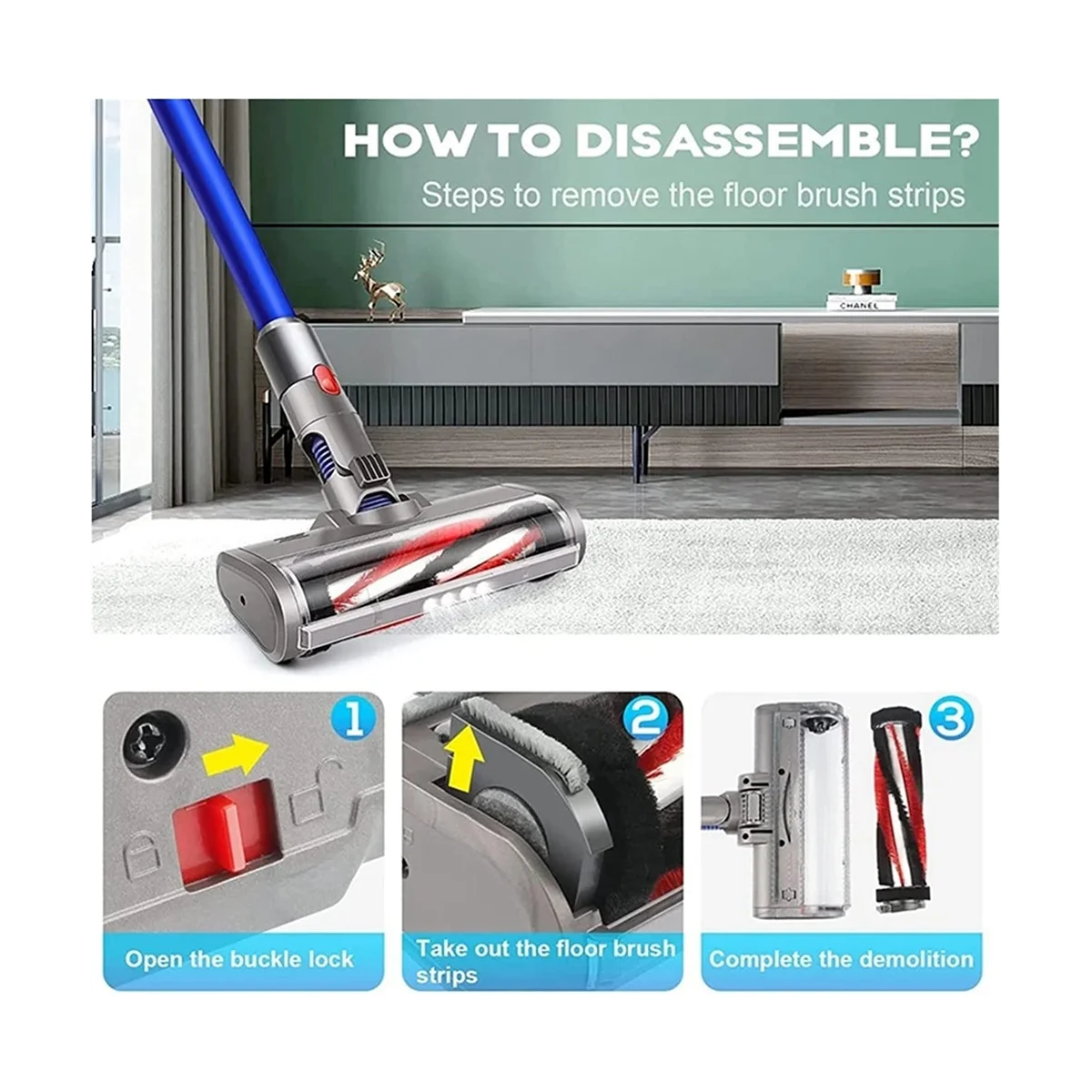 HOW TO DISASSEMBLE?
Steps to remove the floor brush strips

CHANEL

1
Open the buckle lock

2
Take out the floor brush strips

3
Complete the demolition