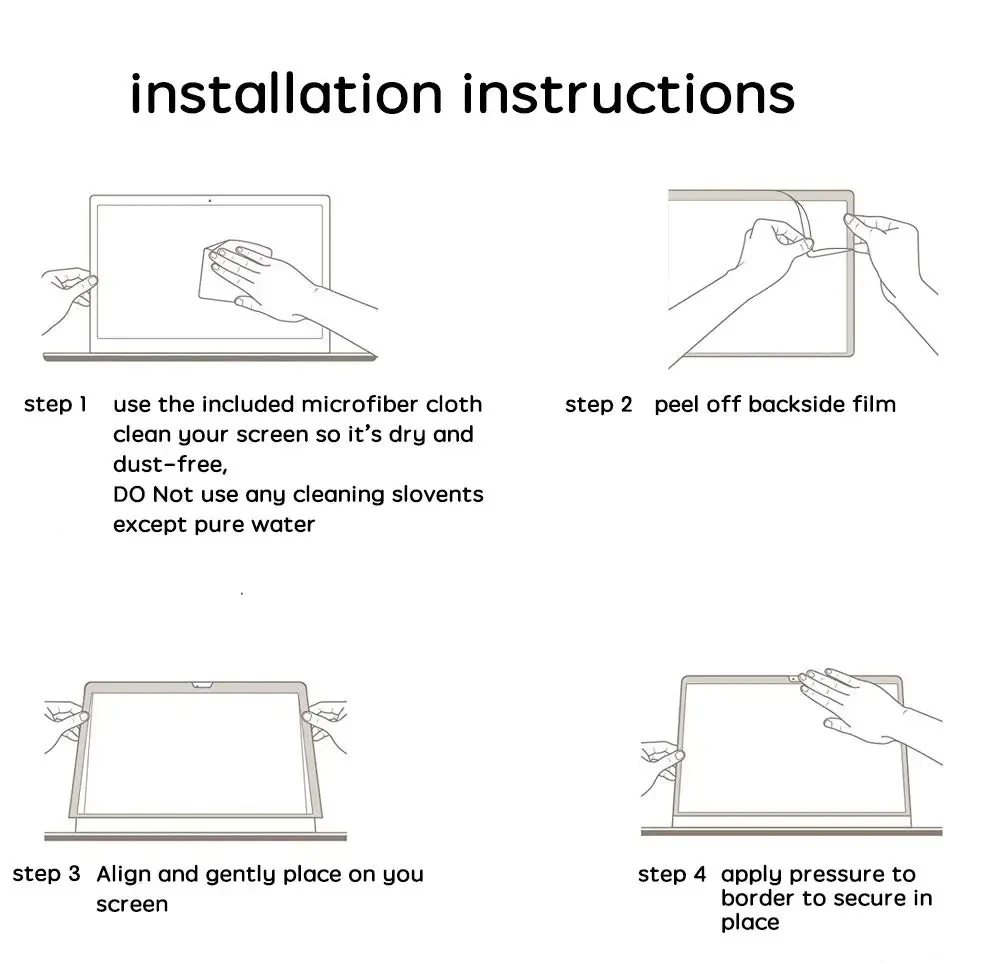 installation instructions

step 1 use the included microfiber cloth clean your screen so it's dry and dust-free,
DO Not use any cleaning slovents except pure water

step 2 peel off backside film

step 3 Align and gently place on you screen

step 4 apply pressure to border to secure in place