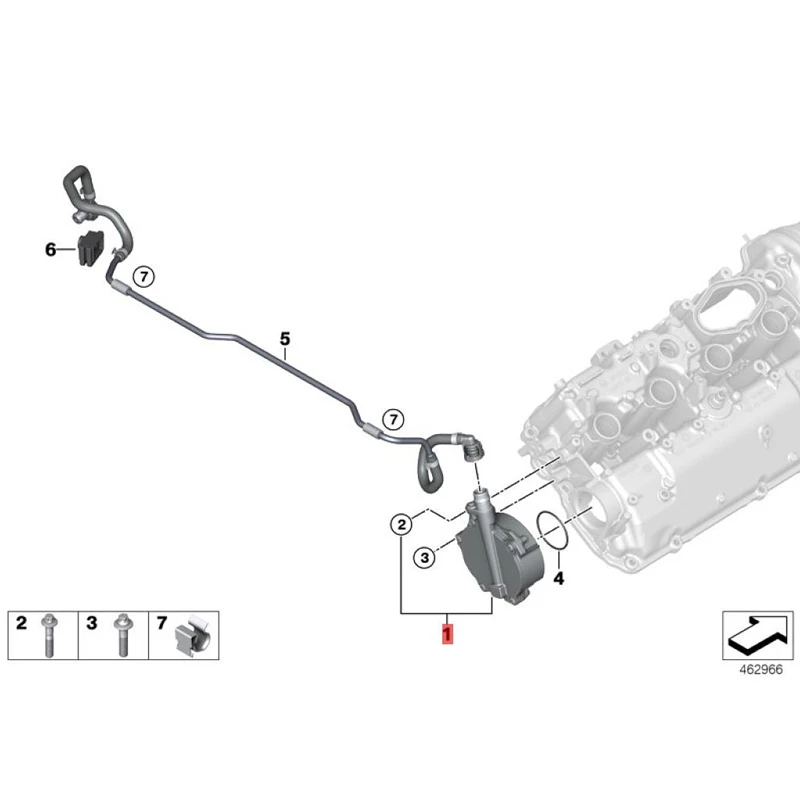 6
7
5
7
2
3
4
1
2
3
7
462966