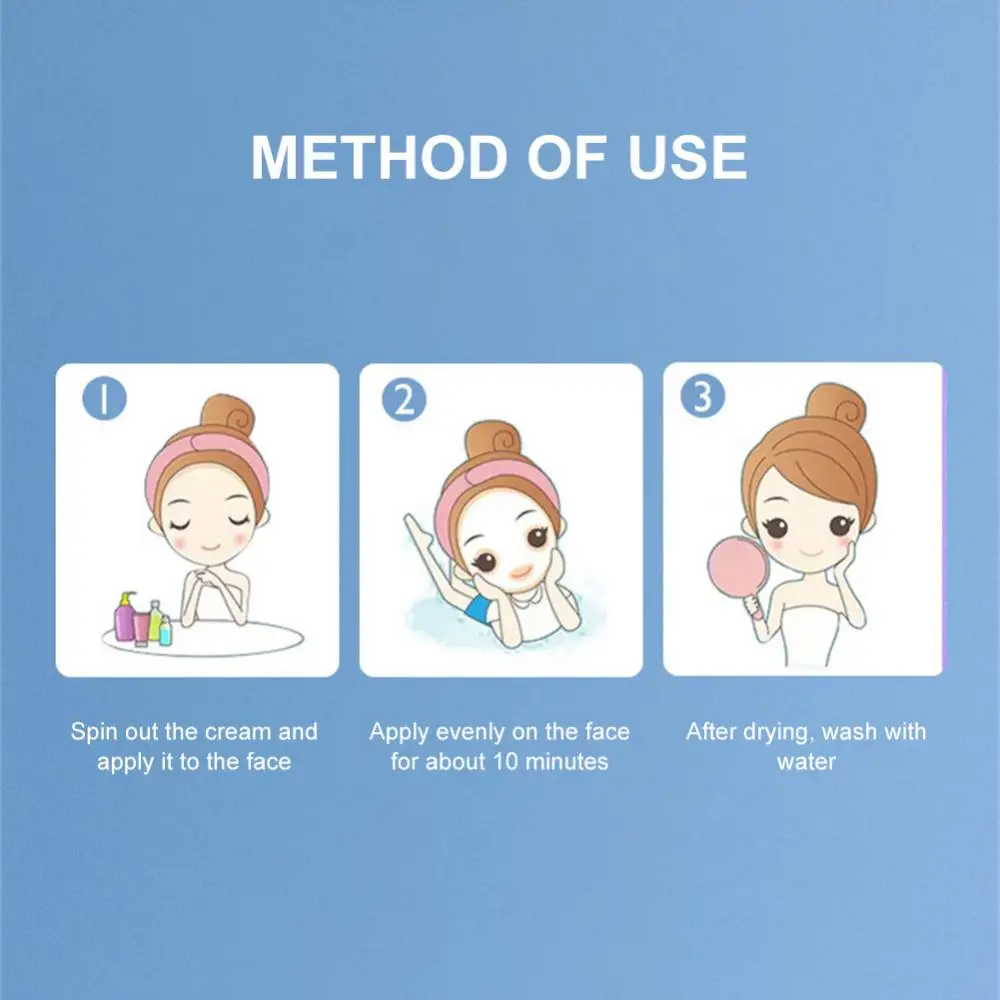 METHOD OF USE

1

Spin out the cream and apply it to the face

2

Apply evenly on the face for about 10 minutes

3

After drying, wash with water