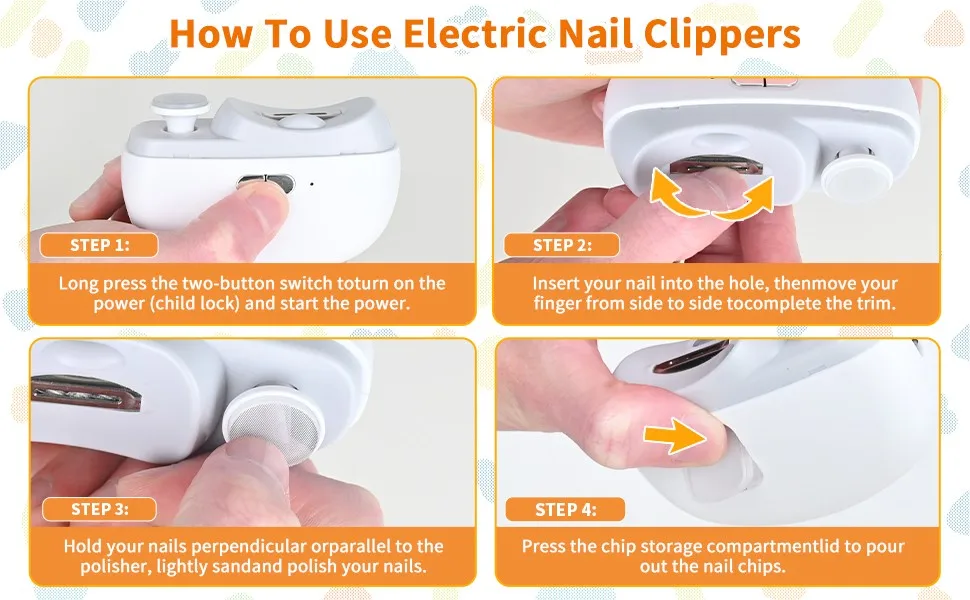 How To Use Electric Nail Clippers

STEP 1:

Long press the two-button switch toturn on the power (child lock) and start the power.

STEP 2:

Insert your nail into the hole, thenmove your finger from side to side tocomplete the trim.

STEP 3:

Hold your nails perpendicular orparallel to the polisher, lightly sandand polish your nails.

STEP 4:

Press the chip storage compartmentlid to pour out the nail chips.