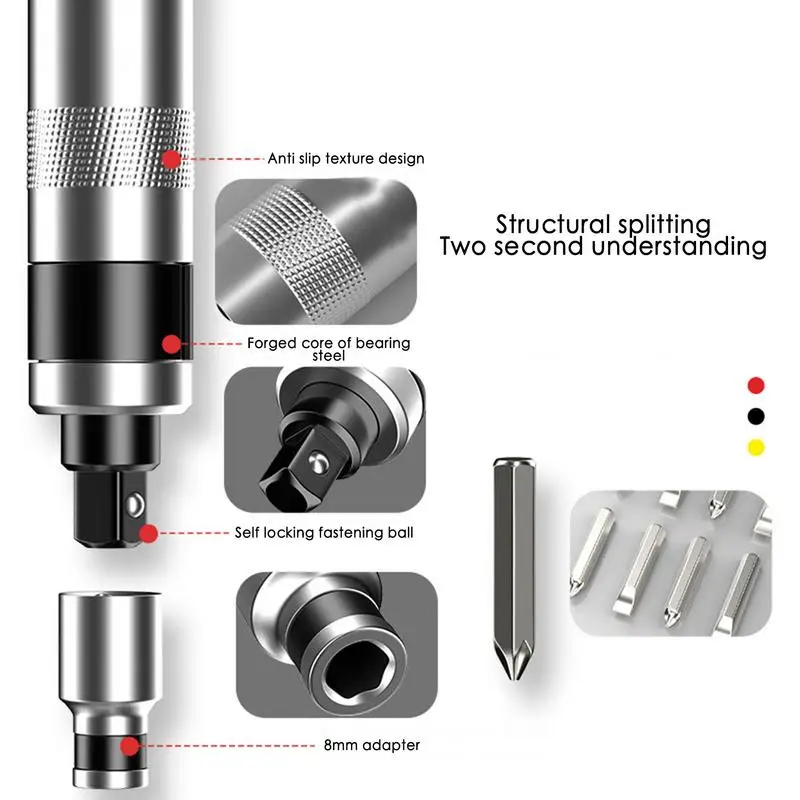 Anti slip texture design

Structural splitting
Two second understanding

Forged core of bearing steel

Self locking fastening ball

8mm adapter