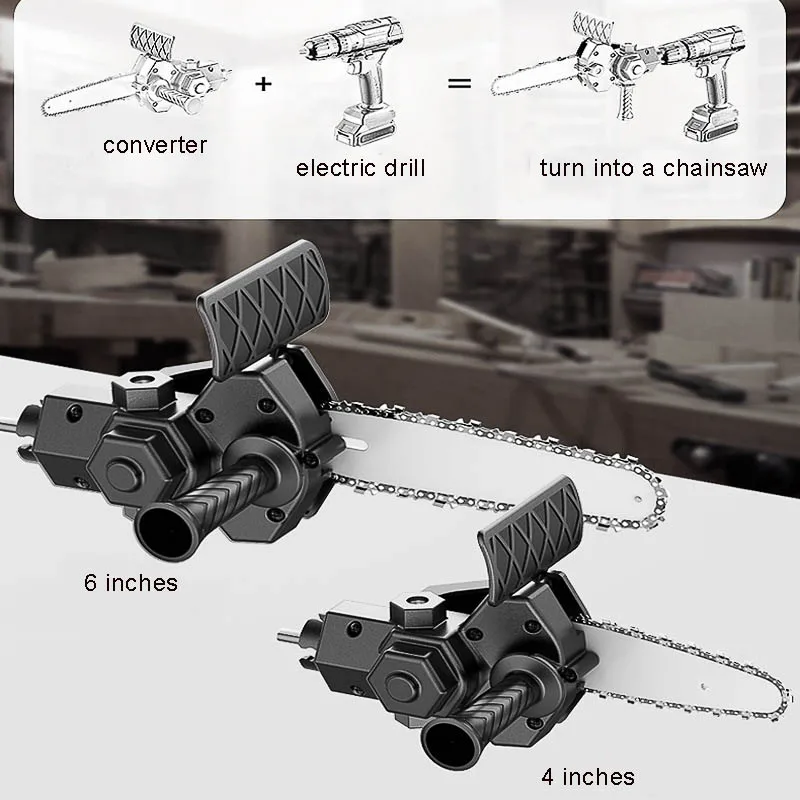 converter + electric drill = turn into a chainsaw

6 inches

4 inches