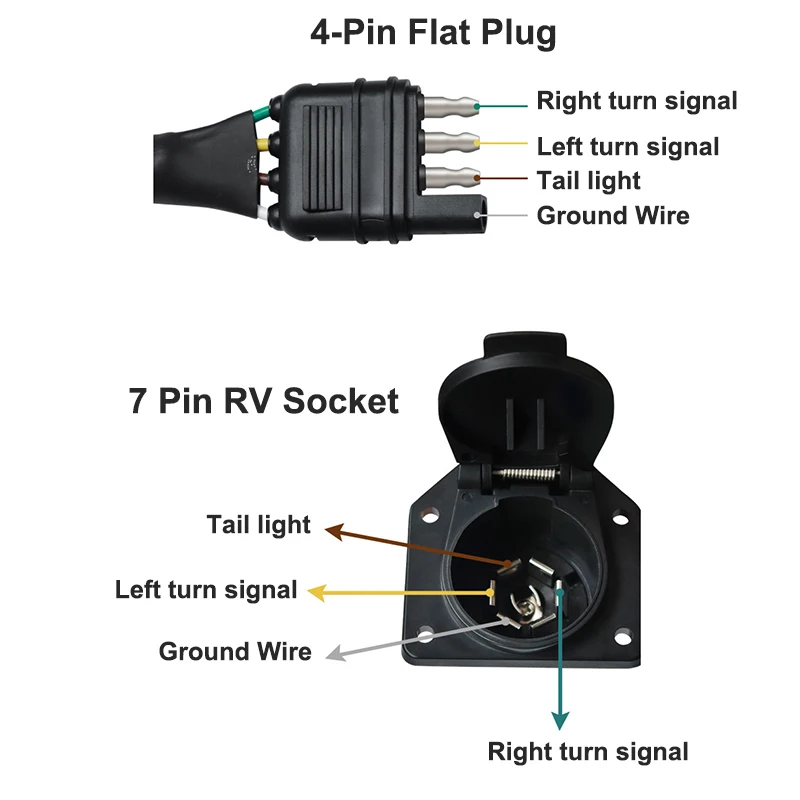 4-Pin Flat Plug

Right turn signal
Left turn signal
Tail light
Ground Wire

7 Pin RV Socket

Tail light
Left turn signal
Ground Wire
Right turn signal