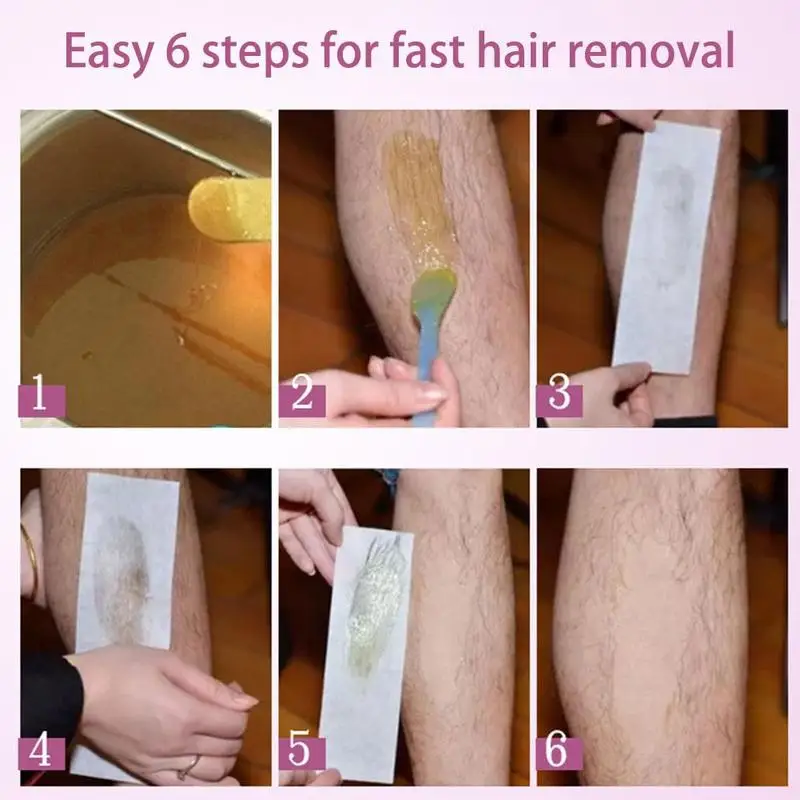 Easy 6 steps for fast hair removal

1

2

3

4

5

6