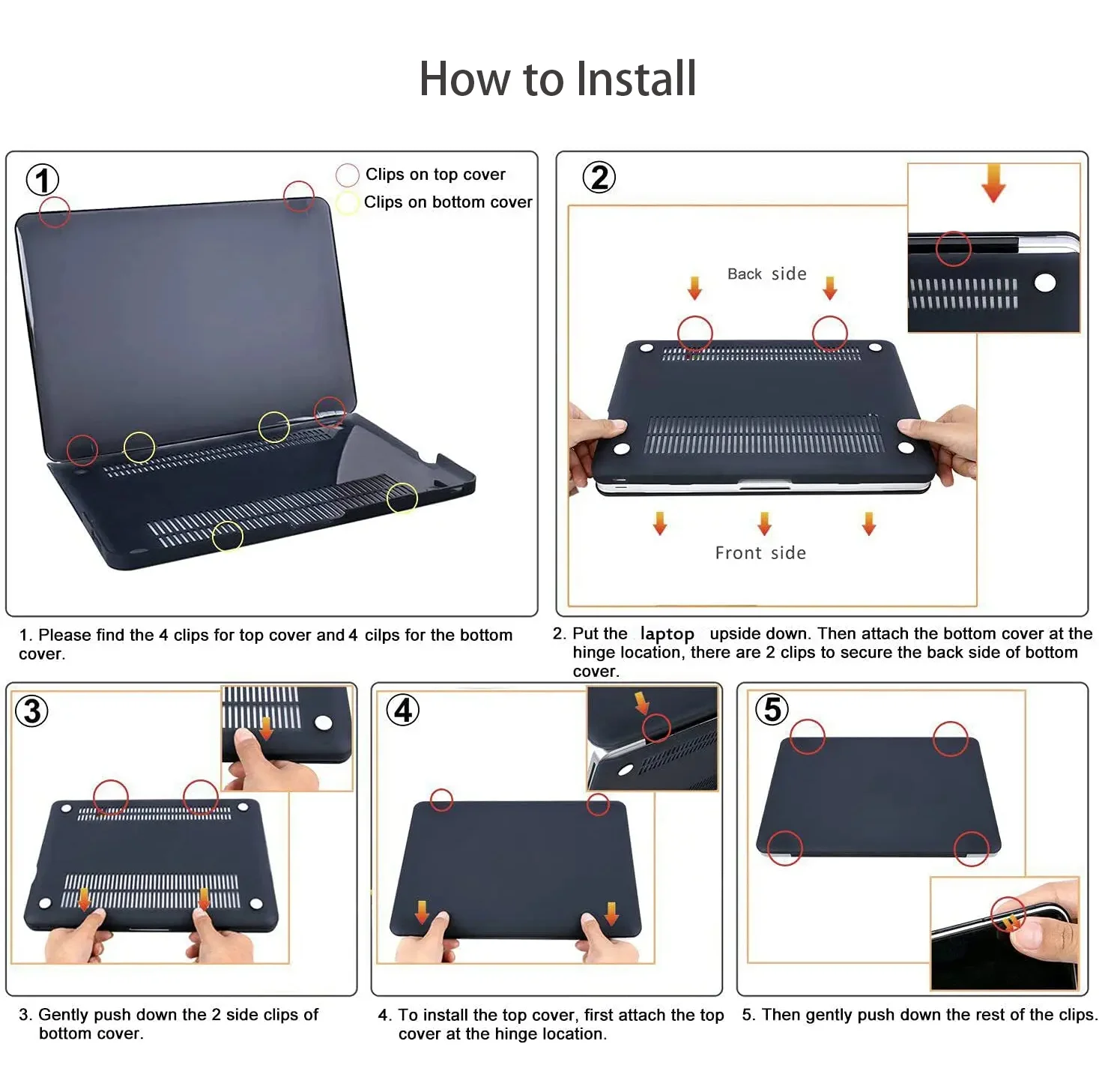 How to Install

①

Clips on top cover
Clips on bottom cover

1. Please find the 4 clips for top cover and 4 cilps for the bottom cover.

②

Back side

Front side

2. Put the laptop upside down. Then attach the bottom cover at the hinge location, there are 2 clips to secure the back side of bottom cover.

③

3. Gently push down the 2 side clips of bottom cover.

④

4. To install the top cover, first attach the top cover at the hinge location.

⑤

5. Then gently push down the rest of the clips.