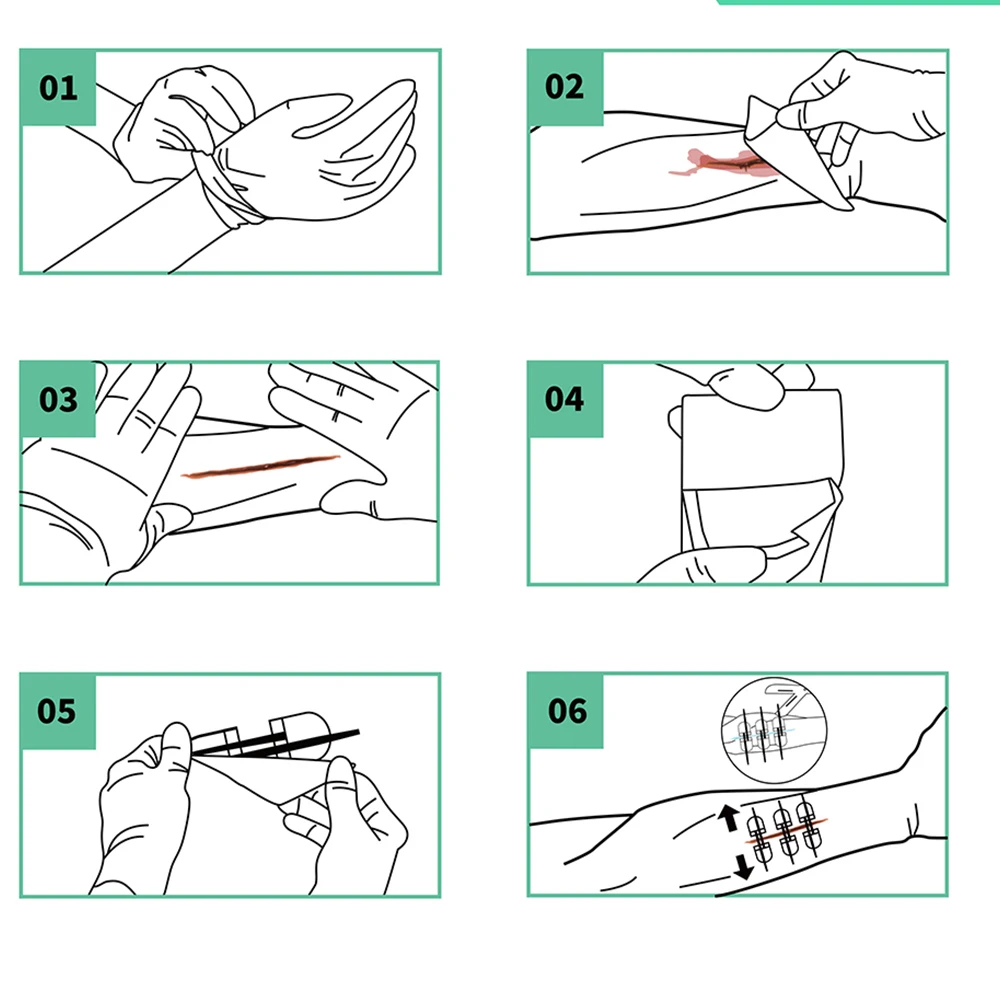 01

02

03

04

05

06