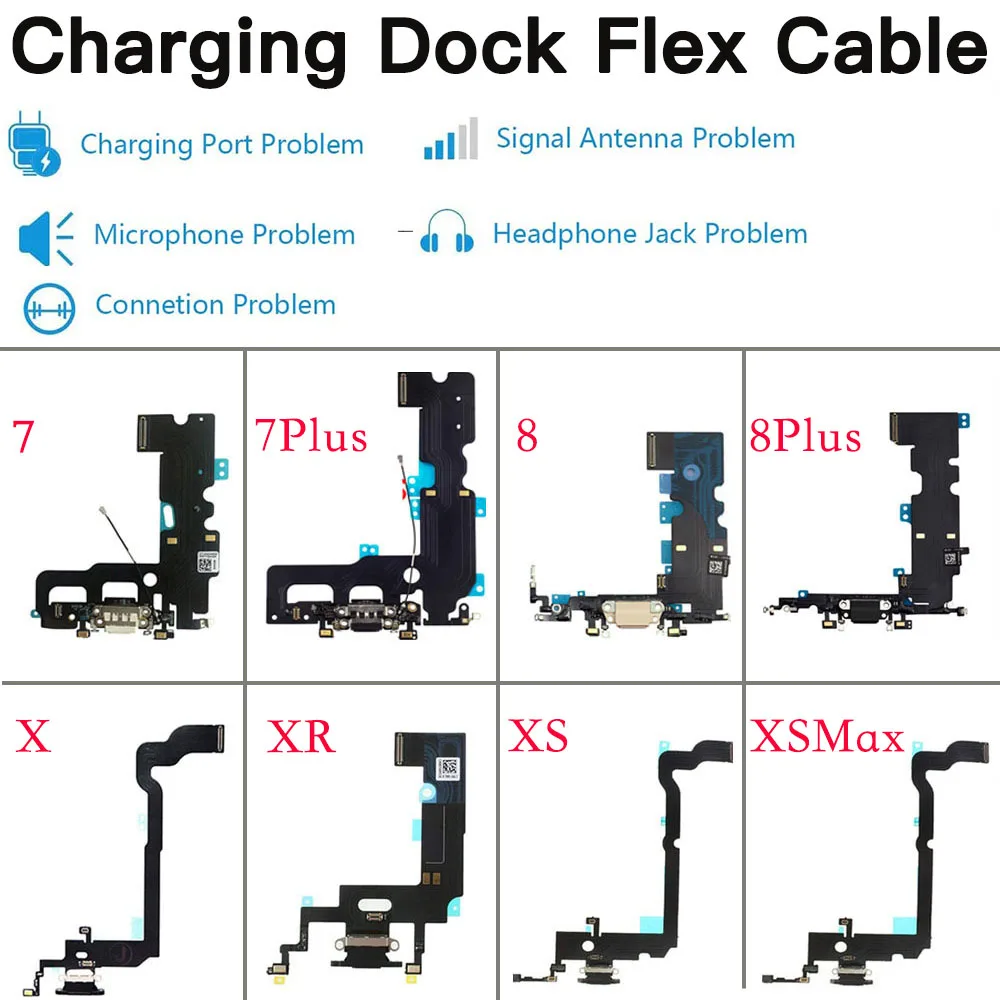 Charging Dock Flex Cable

Charging Port Problem

Signal Antenna Problem

Microphone Problem

Headphone Jack Problem

Connetion Problem

7

7Plus

8

8Plus

X

XR

XS

XSMax