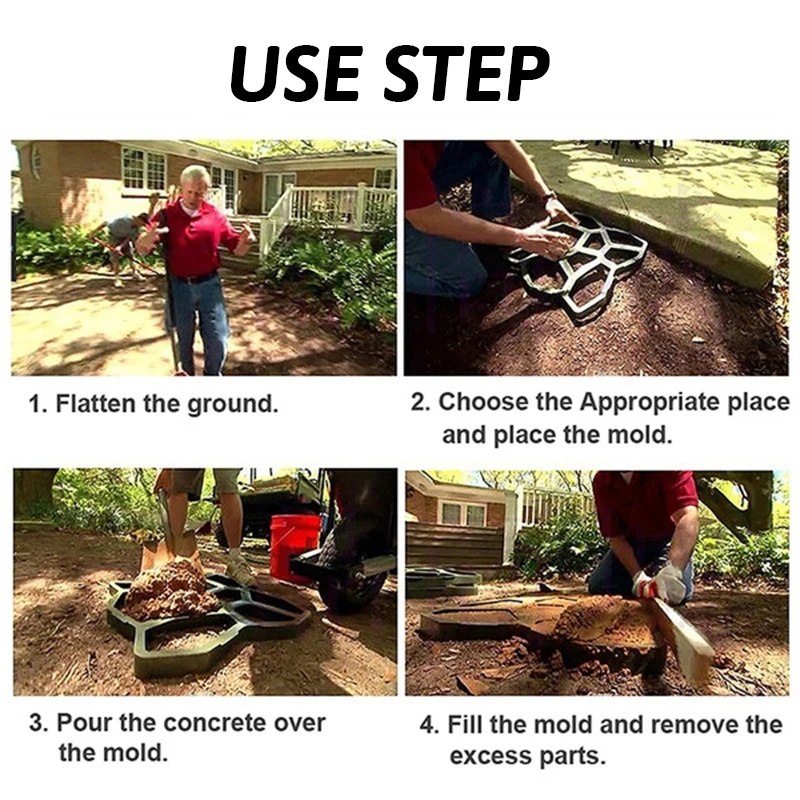 USE STEP

1. Flatten the ground.

2. Choose the Appropriate place and place the mold.

3. Pour the concrete over the mold.

4. Fill the mold and remove the excess parts.