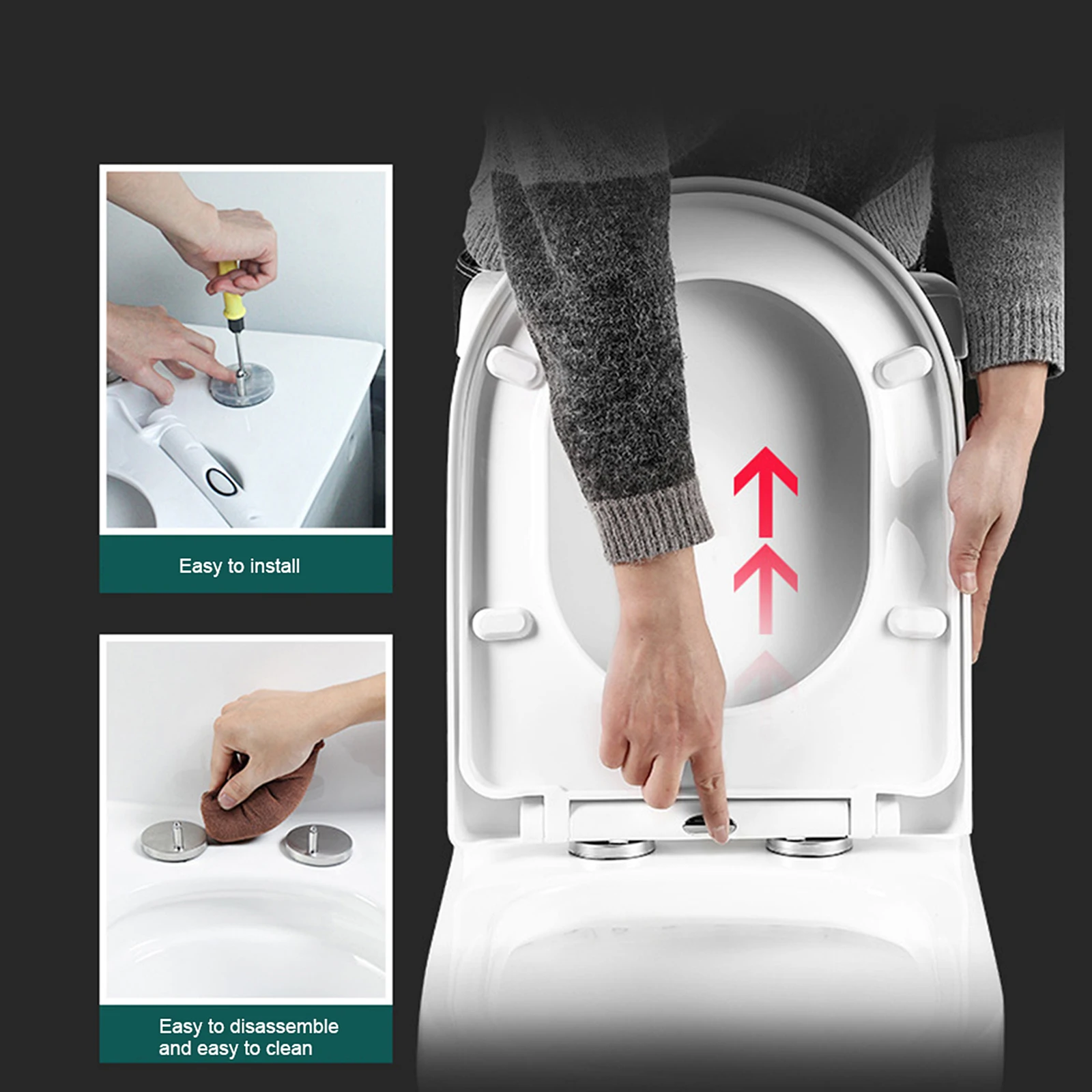 Easy to install

Easy to disassemble and easy to clean