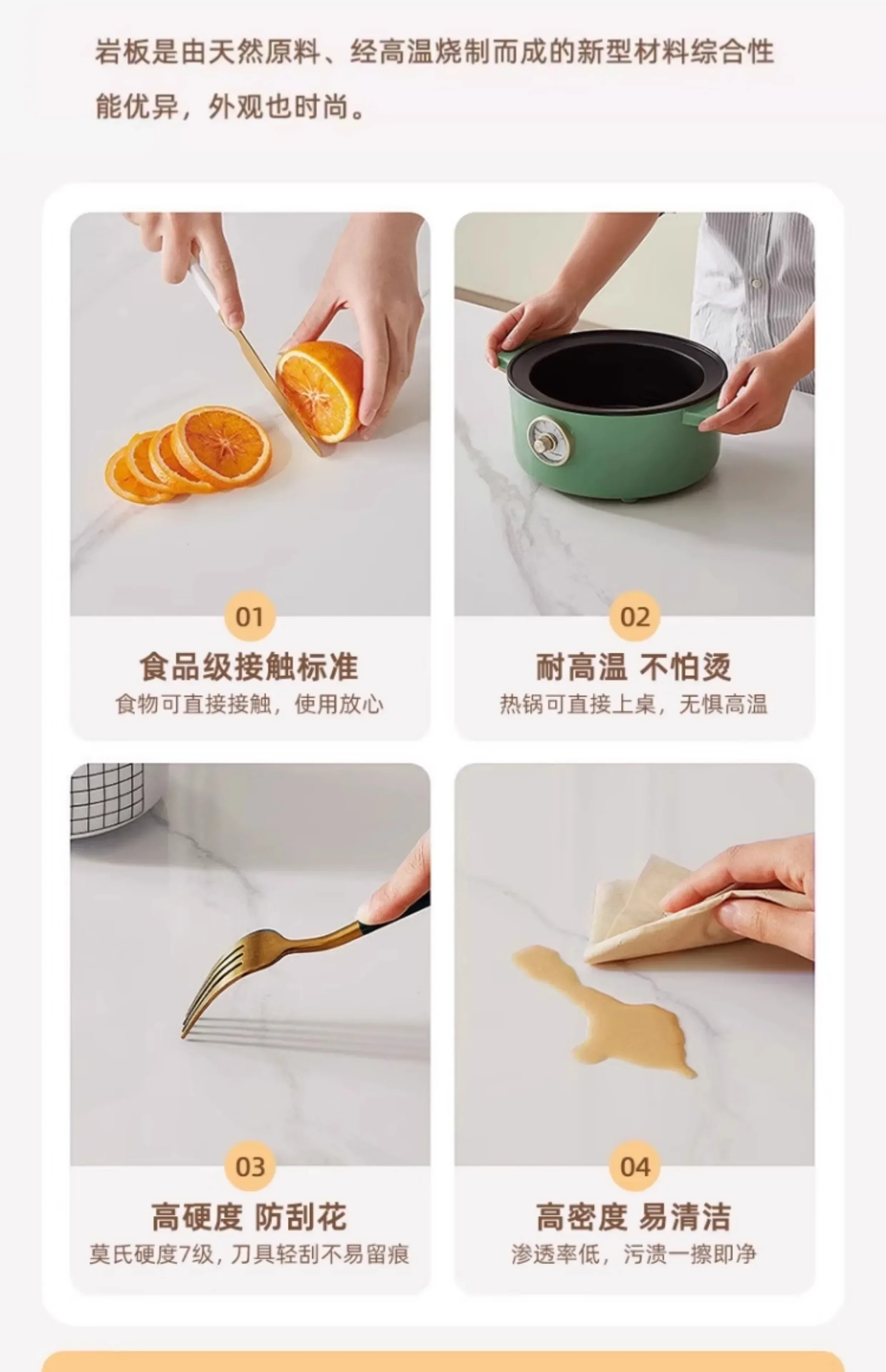 岩板是由天然原料、经高温烧制而成的新型材料综合性能优异，外观也时尚。

01
食品级接触标准
食物可直接接触，使用放心

02
耐高温 不怕烫
热锅可直接上桌，无惧高温

03
高硬度 防刮花
莫氏硬度7级，刀具轻刮不易留痕

04
高密度 易清洁
渗透率低，污渍一擦即净