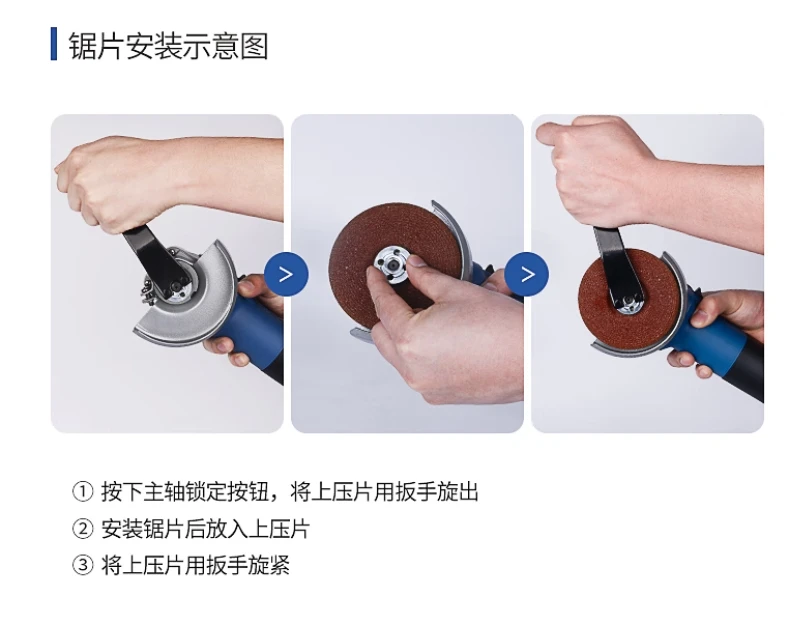 锯片安装示意图

>

>

① 按下主轴锁定按钮，将上压片用扳手旋出
② 安装锯片后放入上压片
③ 将上压片用扳手旋紧