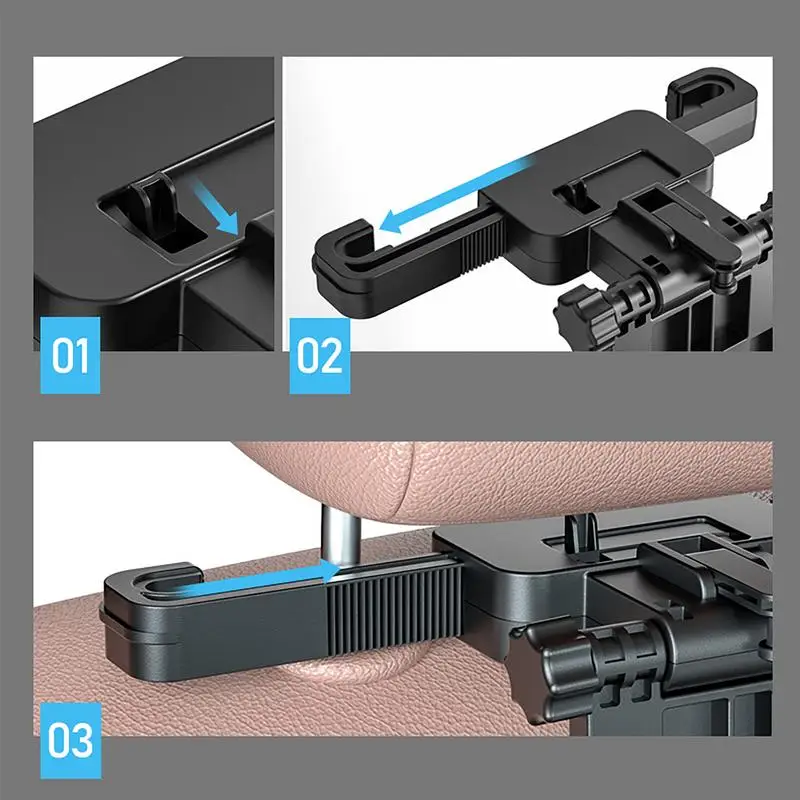 01

02

03