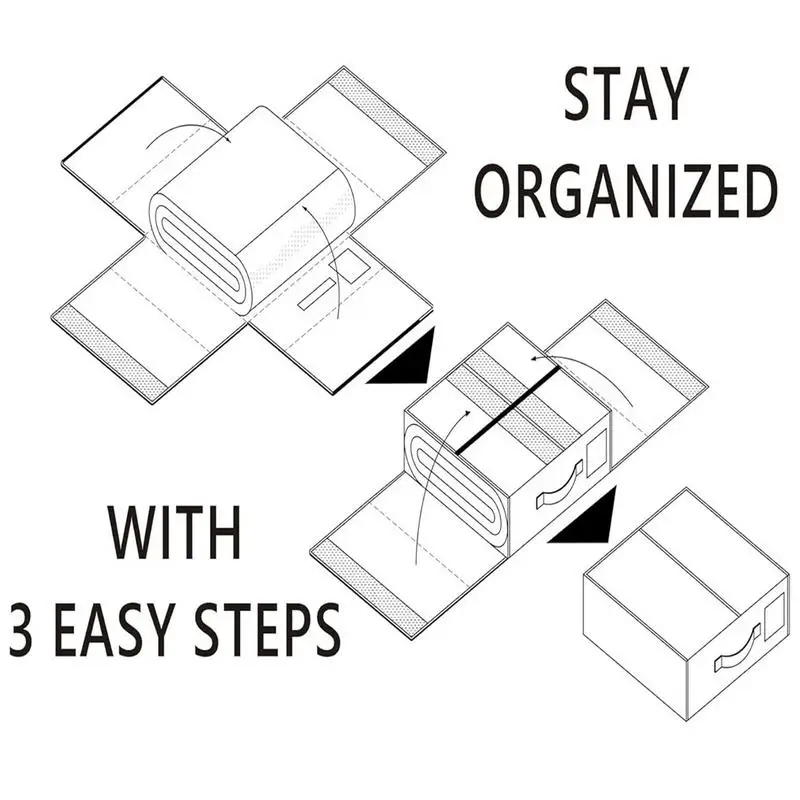 STAY ORGANIZED

WITH 3 EASY STEPS