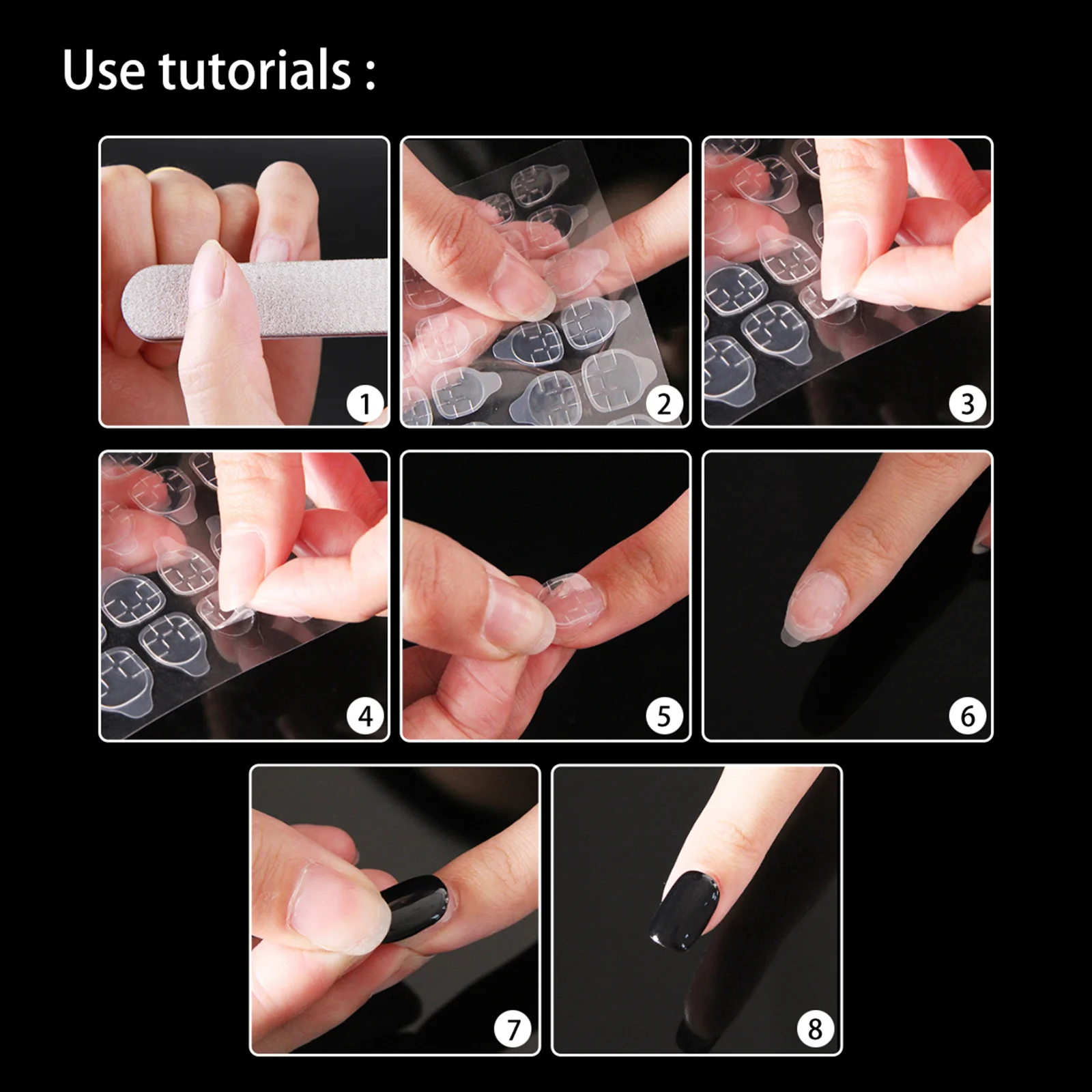 Use tutorials :

1

2

3

4

5

6

7

8