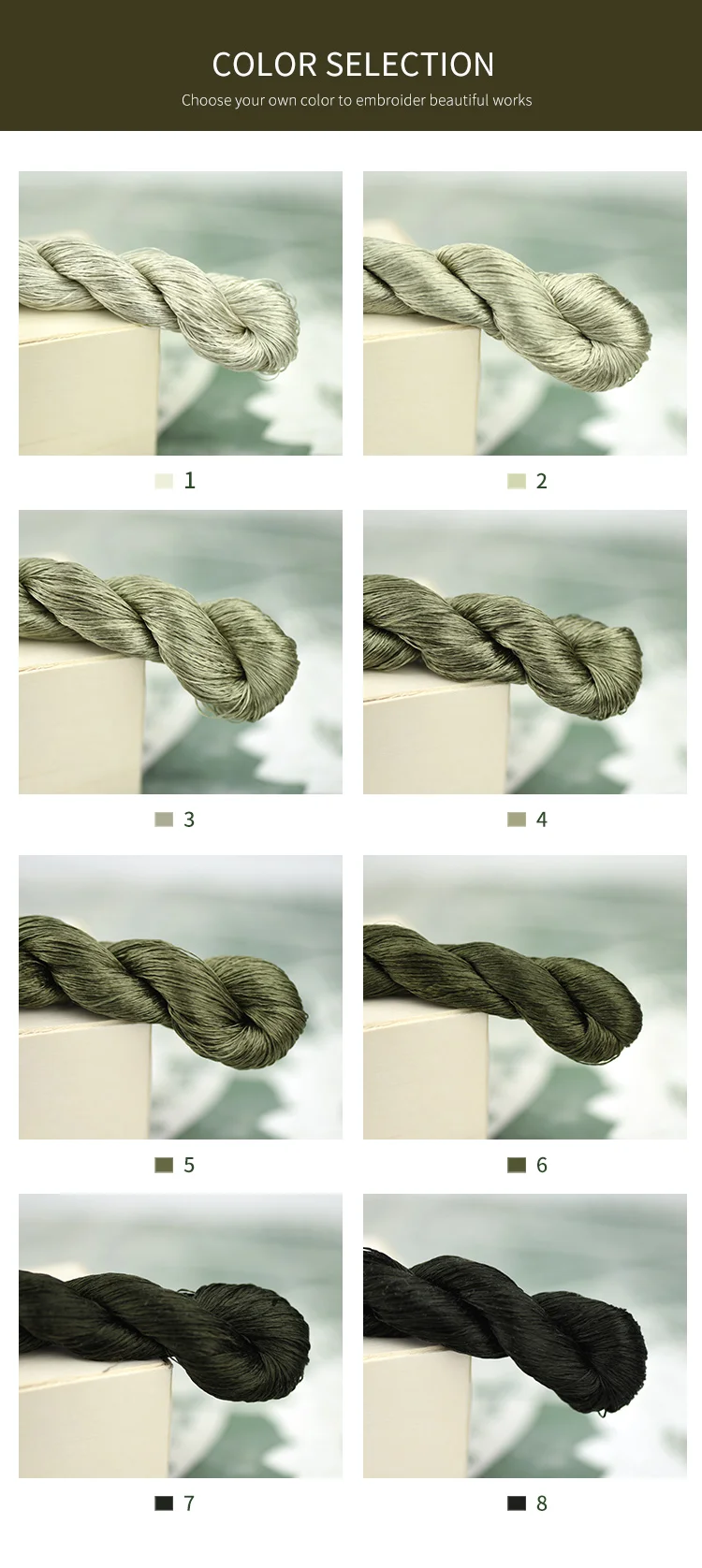 COLOR SELECTION
Choose your own color to embroider beautiful works

1

2

3

4

5

6

7

8