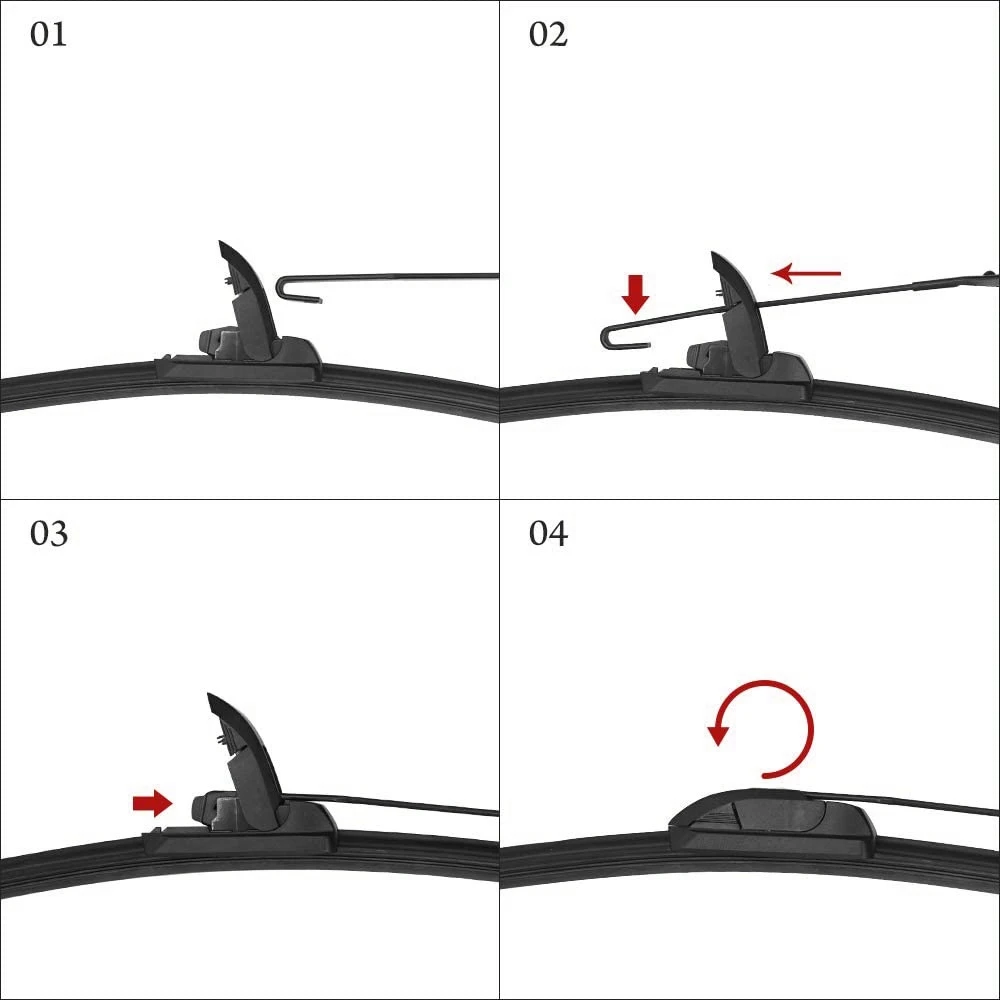 01

02

03

04