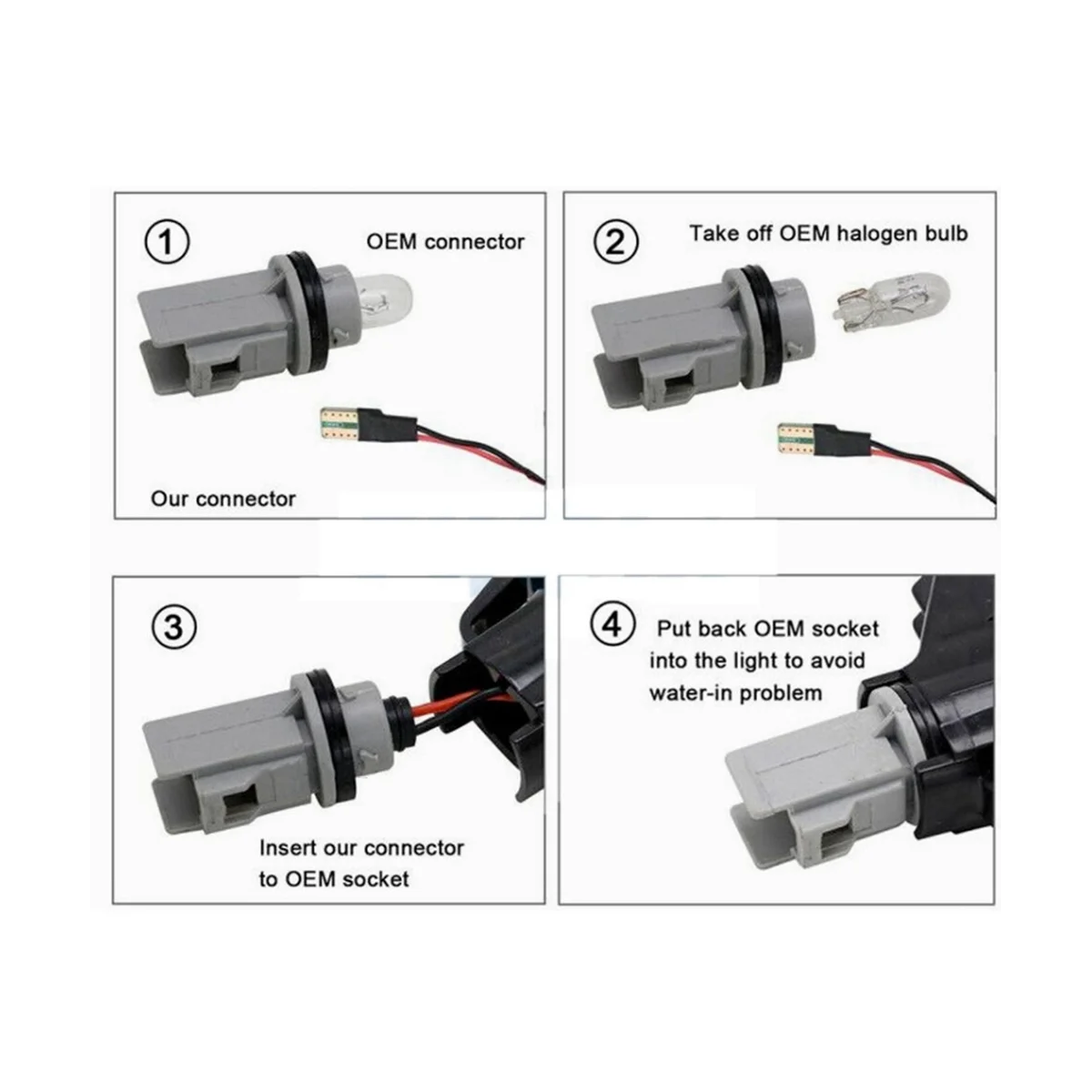 ①
OEM connector

Our connector

②
Take off OEM halogen bulb

③

Insert our connector to OEM socket

④
Put back OEM socket into the light to avoid water-in problem