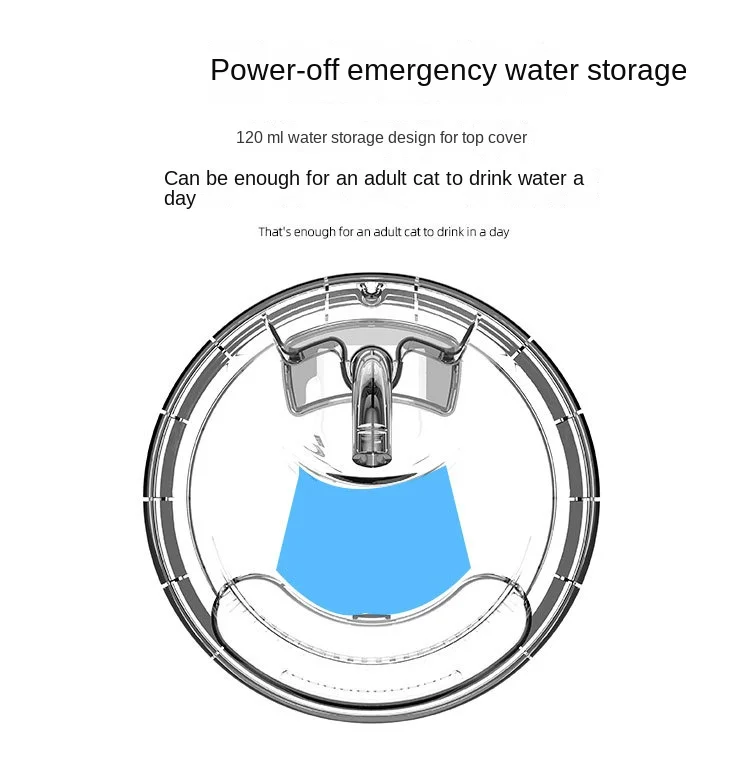 Power-off emergency water storage

120 ml water storage design for top cover

Can be enough for an adult cat to drink water a day

That's enough for an adult cat to drink in a day