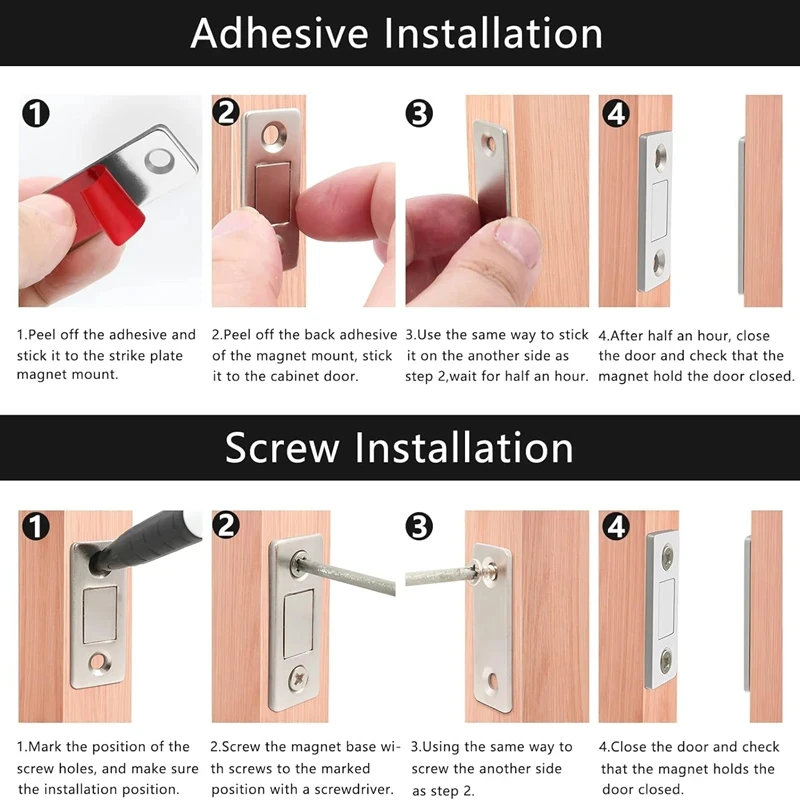 Adhesive Installation

1

2

3

4

1.Peel off the adhesive and stick it to the strike plate magnet mount.

2.Peel off the back adhesive of the magnet mount, stick it to the cabinet door.

3.Use the same way to stick it on the another side as step 2,wait for half an hour.

4.After half an hour, close the door and check that the magnet hold the door closed.

Screw Installation

1

2

3

4

1.Mark the position of the screw holes, and make sure the installation position.

2.Screw the magnet base with screws to the marked position with a screwdriver.

3.Using the same way to screw the another side as step 2.

4.Close the door and check that the magnet holds the door closed.