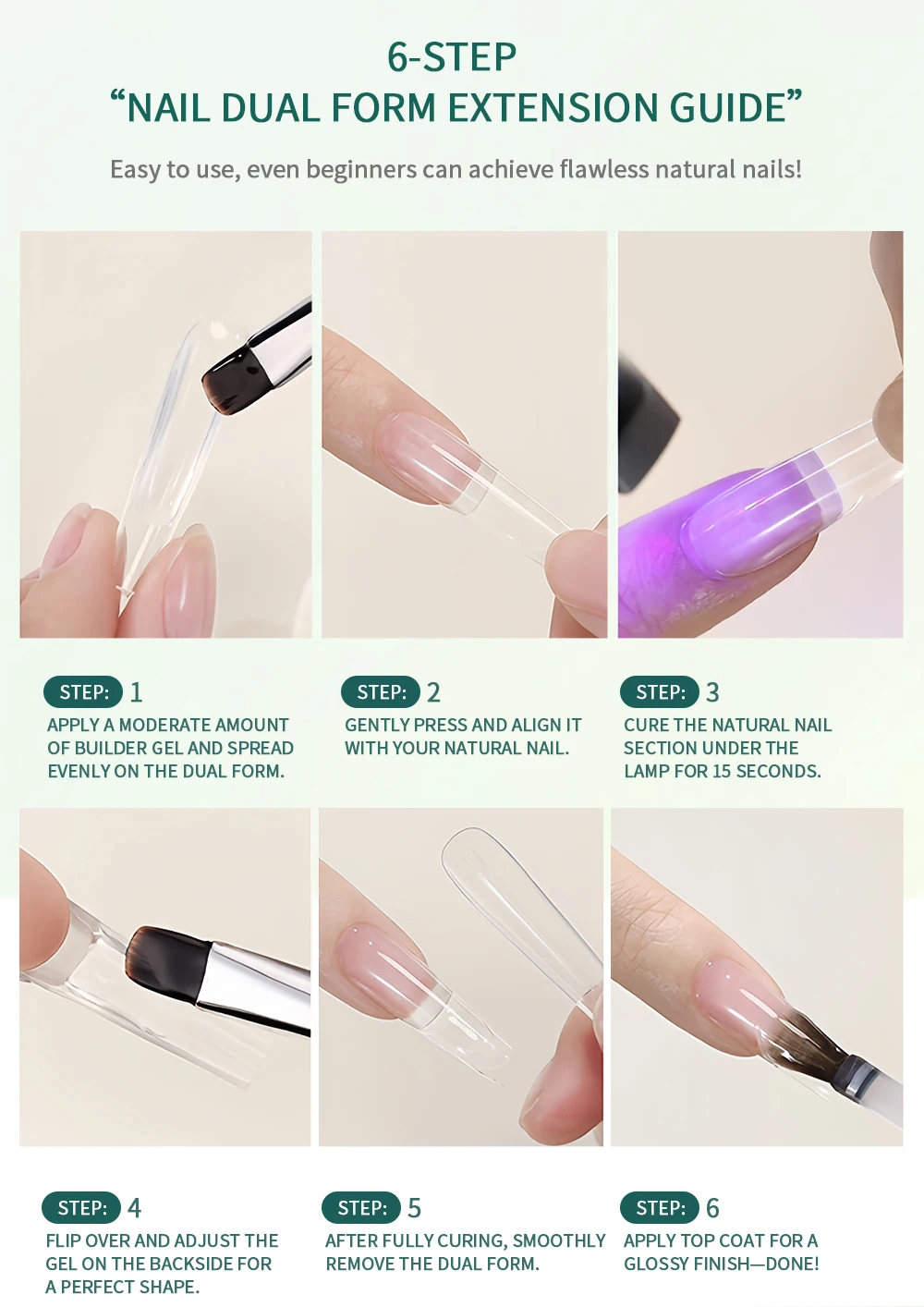 6-STEP
“NAIL DUAL FORM EXTENSION GUIDE”

Easy to use, even beginners can achieve flawless natural nails!

STEP: 1
APPLY A MODERATE AMOUNT OF BUILDER GEL AND SPREAD EVENLY ON THE DUAL FORM.

STEP: 2
GENTLY PRESS AND ALIGN IT WITH YOUR NATURAL NAIL.

STEP: 3
CURE THE NATURAL NAIL SECTION UNDER THE LAMP FOR 15 SECONDS.

STEP: 4
FLIP OVER AND ADJUST THE GEL ON THE BACKSIDE FOR A PERFECT SHAPE.

STEP: 5
AFTER FULLY CURING, SMOOTHLY REMOVE THE DUAL FORM.

STEP: 6
APPLY TOP COAT FOR A GLOSSY FINISH—DONE!