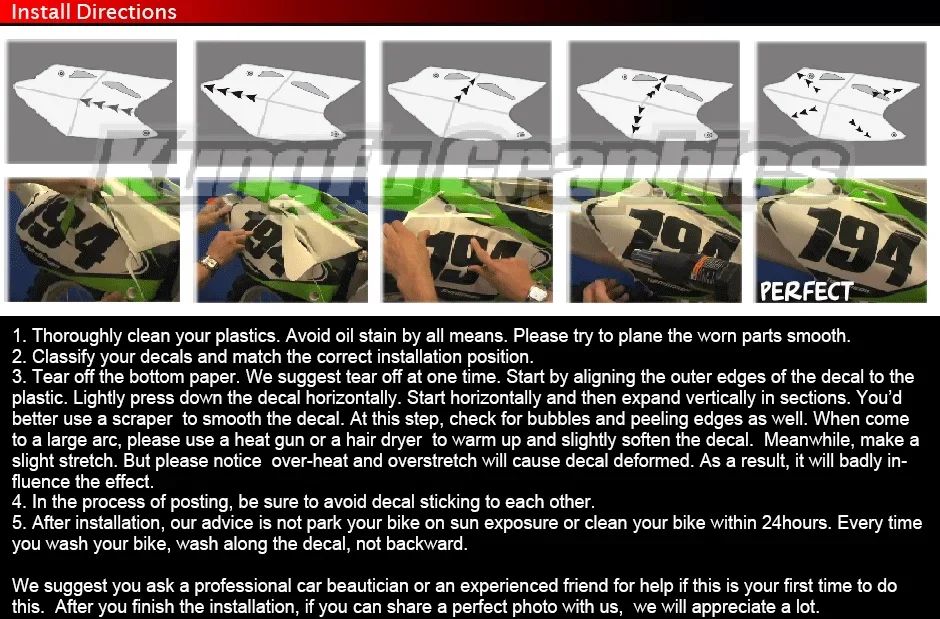 Install Directions

KungfuGraphics

194

194

194

194

194

PERFECT

1. Thoroughly clean your plastics. Avoid oil stain by all means. Please try to plane the worn parts smooth.
2. Classify your decals and match the correct installation position.
3. Tear off the bottom paper. We suggest tear off at one time. Start by aligning the outer edges of the decal to the plastic. Lightly press down the decal horizontally. Start horizontally and then expand vertically in sections. You'd better use a scraper to smooth the decal. At this step, check for bubbles and peeling edges as well. When come to a large arc, please use a heat gun or a hair dryer to warm up and slightly soften the decal. Meanwhile, make a slight stretch. But please notice over-heat and overstretch will cause decal deformed. As a result, it will badly influence the effect.
4. In the process of posting, be sure to avoid decal sticking to each other.
5. After installation, our advice is not park your bike on sun exposure or clean your bike within 24hours. Every time you wash your bike, wash along the decal, not backward.

We suggest you ask a professional car beautician or an experienced friend for help if this is your first time to do this. After you finish the installation, if you can share a perfect photo with us, we will appreciate a lot.