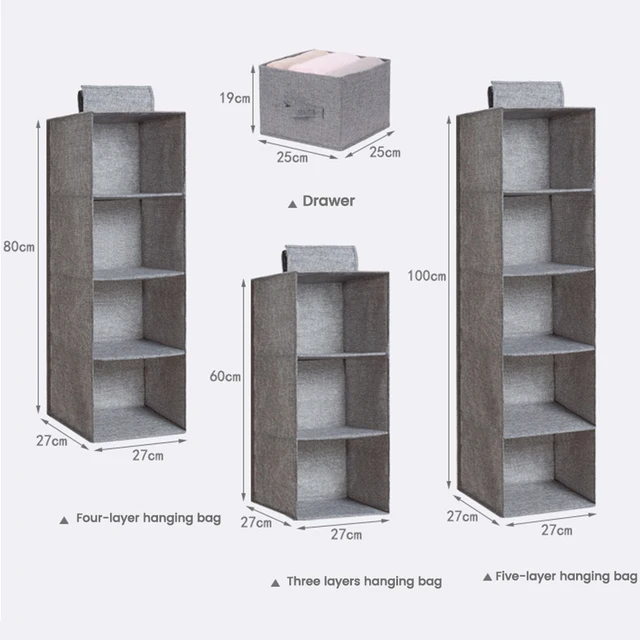 19cm
25cm
25cm
▲ Drawer

80cm
27cm
27cm
▲ Four-layer hanging bag

60cm
27cm
27cm
▲ Three layers hanging bag

100cm
27cm
27cm
▲ Five-layer hanging bag