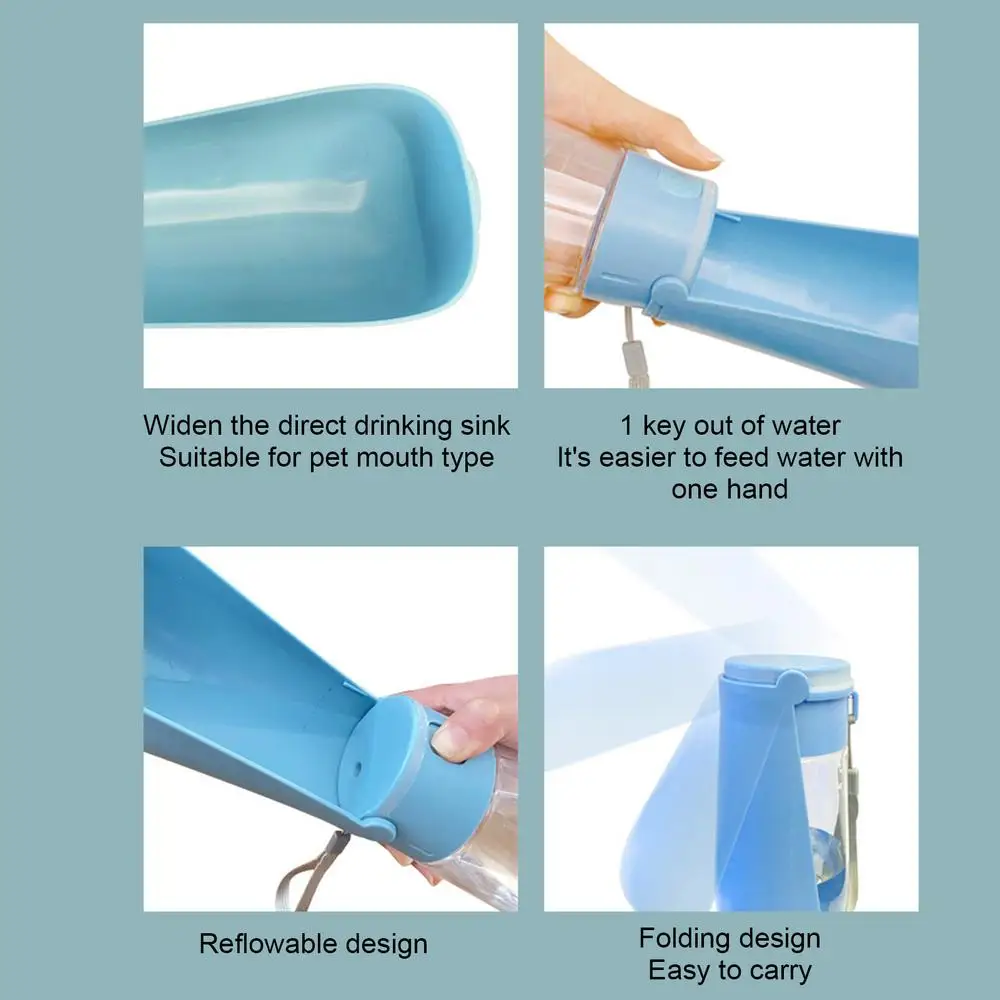 Widen the direct drinking sink
Suitable for pet mouth type

1 key out of water
It's easier to feed water with one hand

Reflowable design

Folding design
Easy to carry