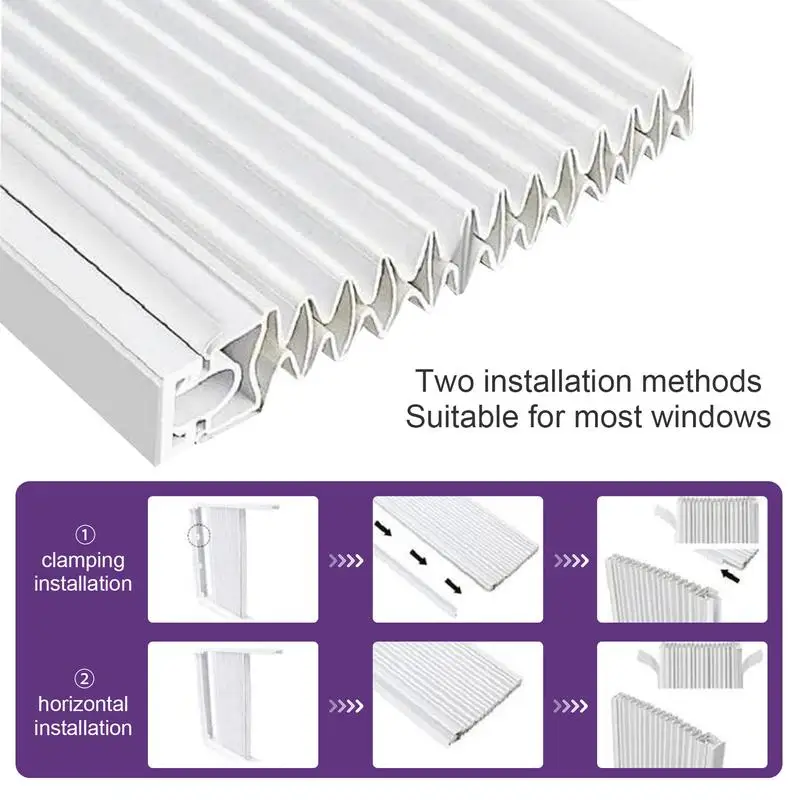 Two installation methods
Suitable for most windows

① clamping installation

② horizontal installation