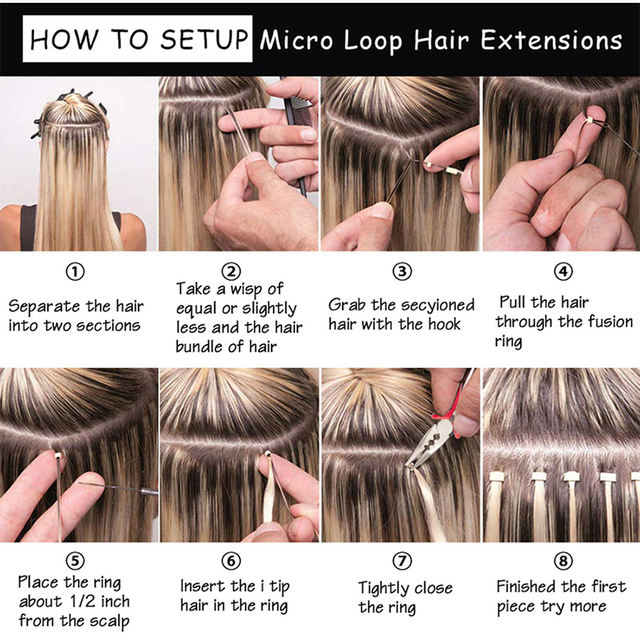 HOW TO SETUP Micro Loop Hair Extensions

①
Separate the hair into two sections

②
Take a wisp of equal or slightly less and the hair bundle of hair

③
Grab the secyioned hair with the hook

④
Pull the hair through the fusion ring

⑤
Place the ring about 1/2 inch from the scalp

⑥
Insert the i tip hair in the ring

⑦
Tightly close the ring

⑧
Finished the first piece try more