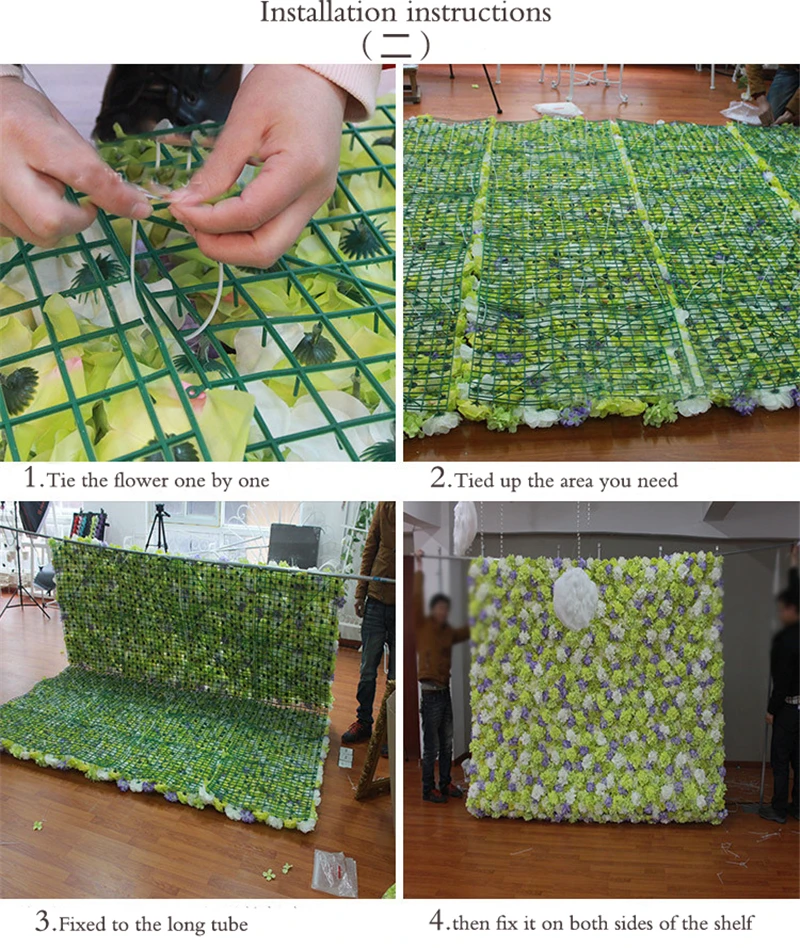 Installation instructions
（二）

1.Tie the flower one by one

2.Tied up the area you need

3.Fixed to the long tube

4.then fix it on both sides of the shelf