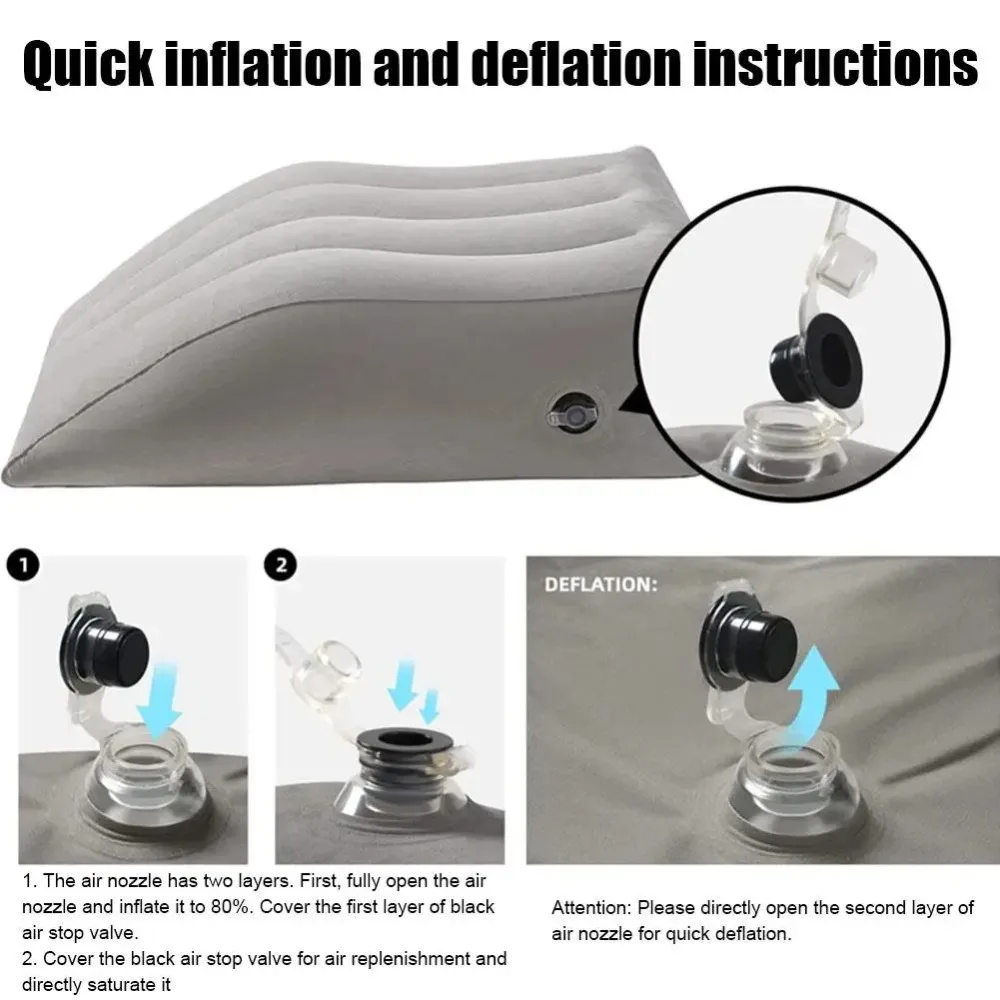 Quick inflation and deflation instructions

1

2

DEFLATION:

1. The air nozzle has two layers. First, fully open the air nozzle and inflate it to 80%. Cover the first layer of black air stop valve.
2. Cover the black air stop valve for air replenishment and directly saturate it

Attention: Please directly open the second layer of air nozzle for quick deflation.