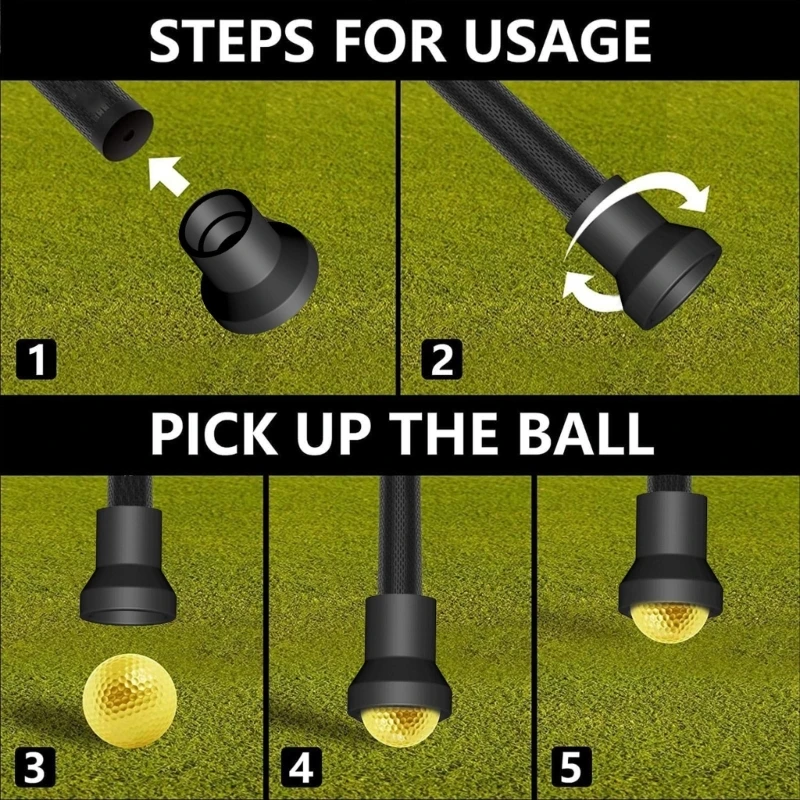 STEPS FOR USAGE

1

2

PICK UP THE BALL

3

4

5