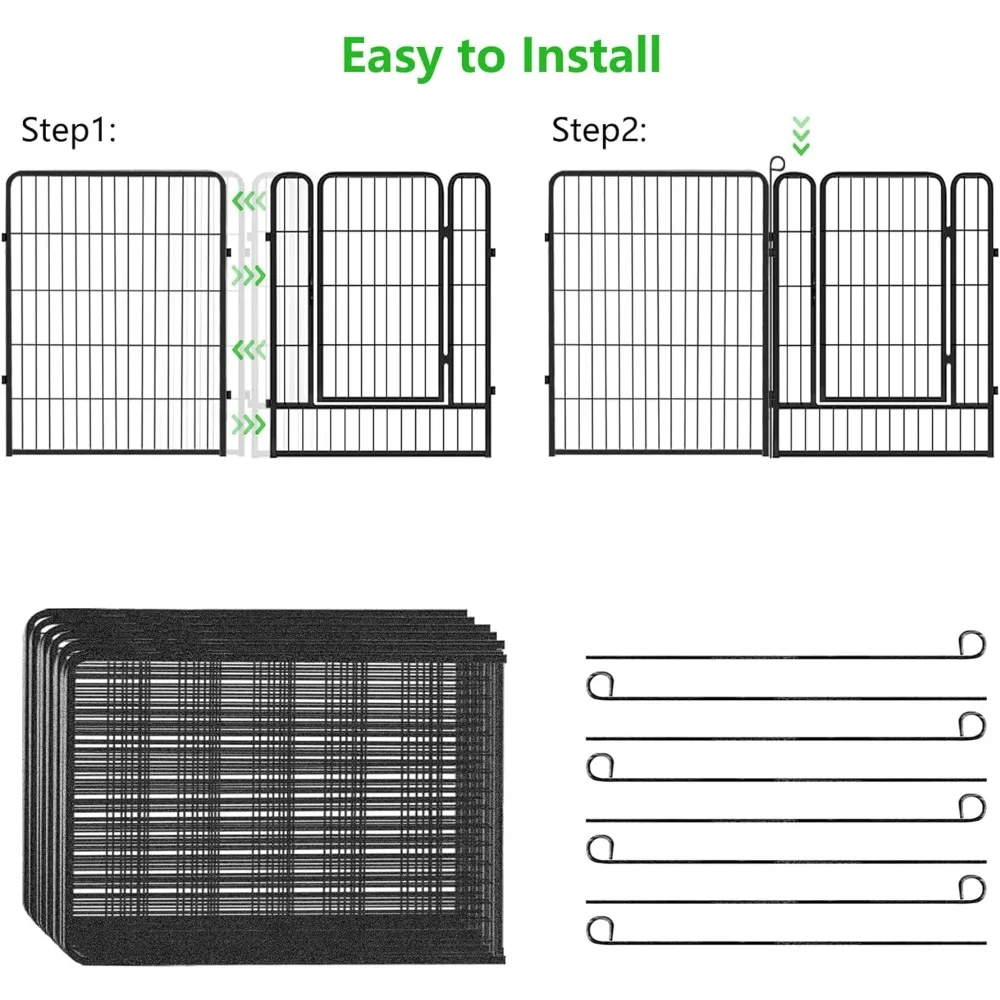 Easy to Install

Step1:

Step2: