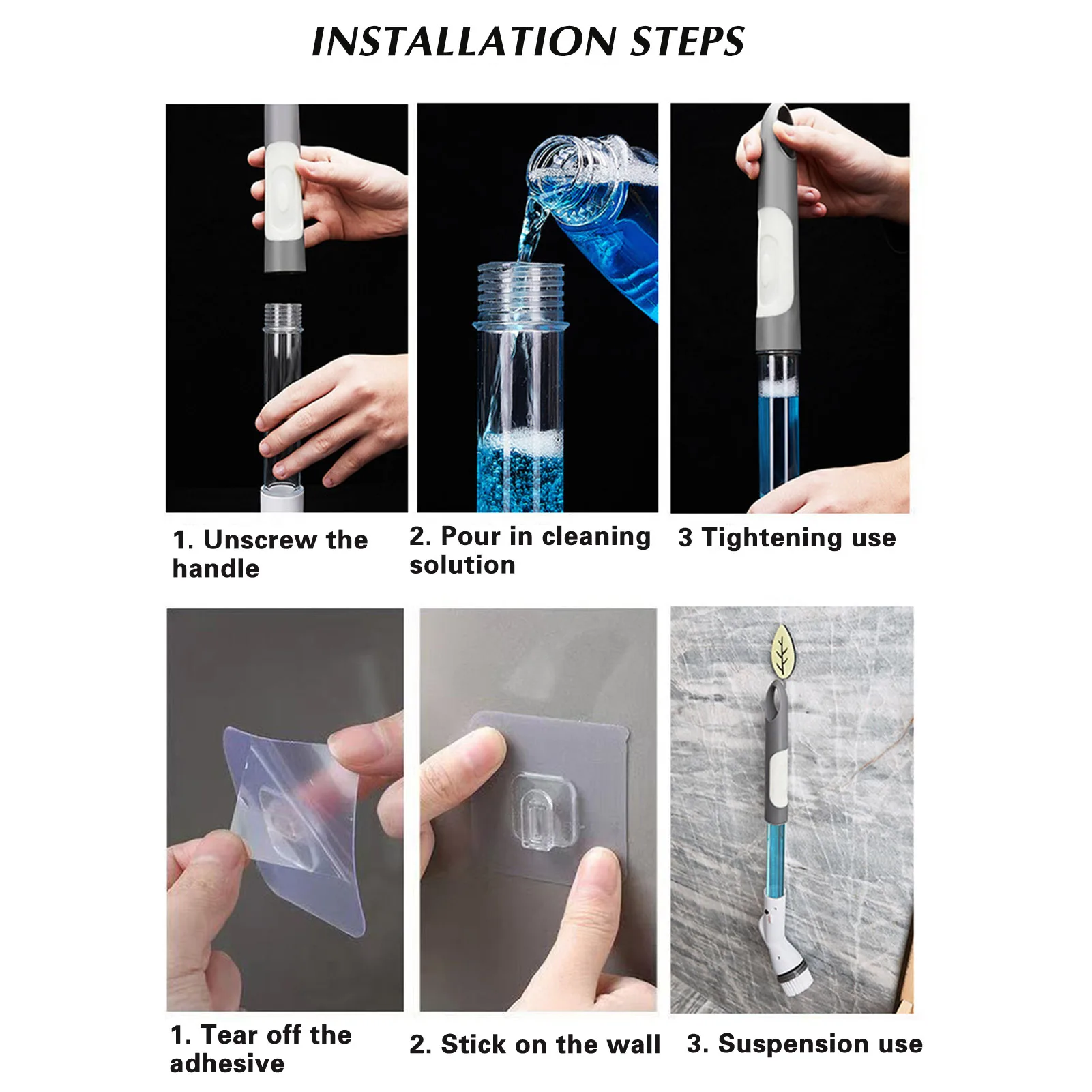 INSTALLATION STEPS

1. Unscrew the handle

2. Pour in cleaning solution

3 Tightening use

1. Tear off the adhesive

2. Stick on the wall

3. Suspension use