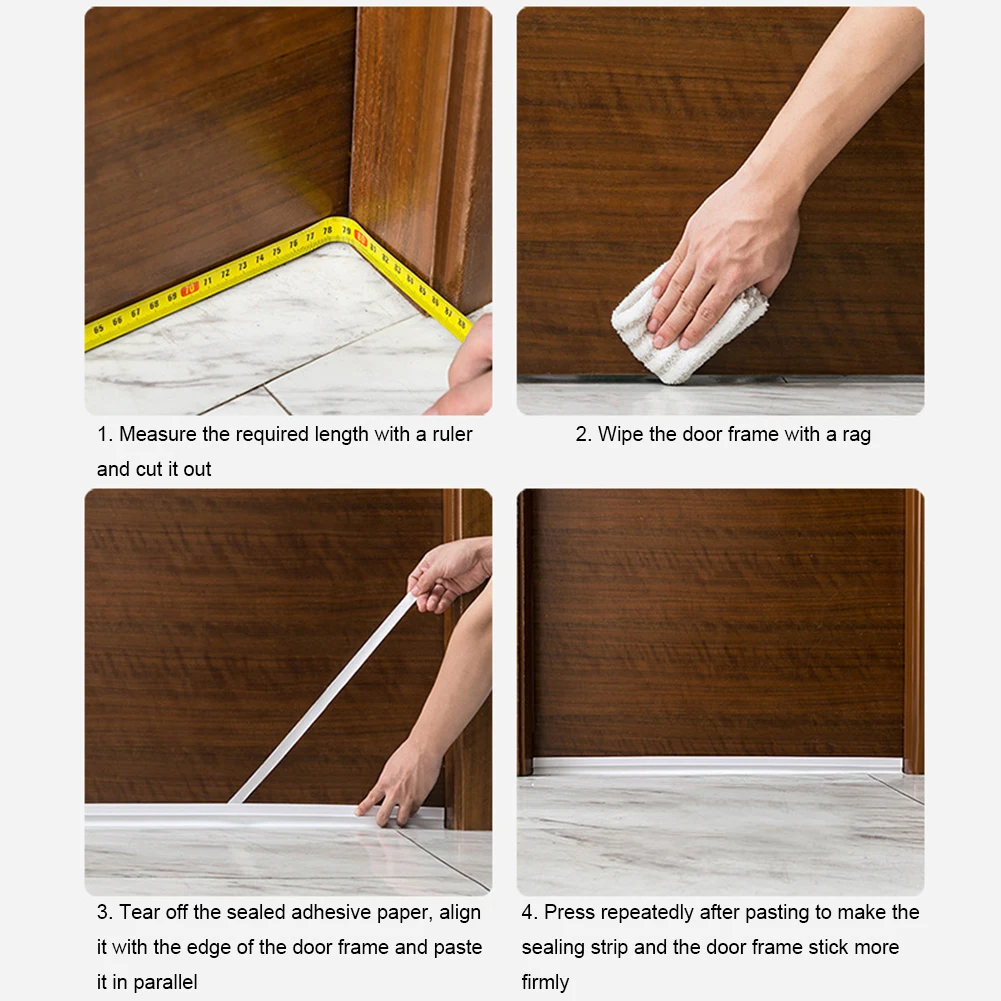 65 66 67 68 69 70 71 72 73 74 75 76 77 78 79 80 81 82 83 84 85 86 87 88

1. Measure the required length with a ruler and cut it out

2. Wipe the door frame with a rag

3. Tear off the sealed adhesive paper, align it with the edge of the door frame and paste it in parallel

4. Press repeatedly after pasting to make the sealing strip and the door frame stick more firmly