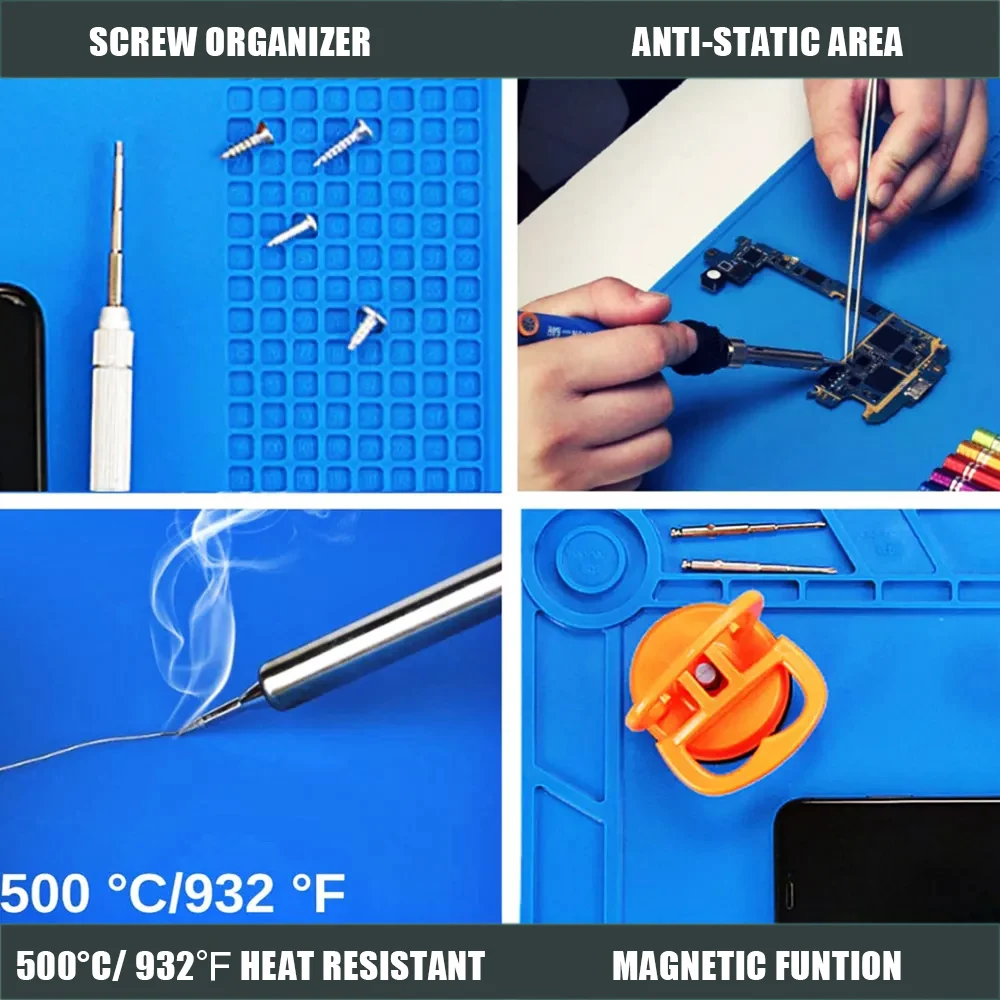 SCREW ORGANIZER

ANTI-STATIC AREA

500 °C/932 °F

500°C/ 932°F HEAT RESISTANT

MAGNETIC FUNTION