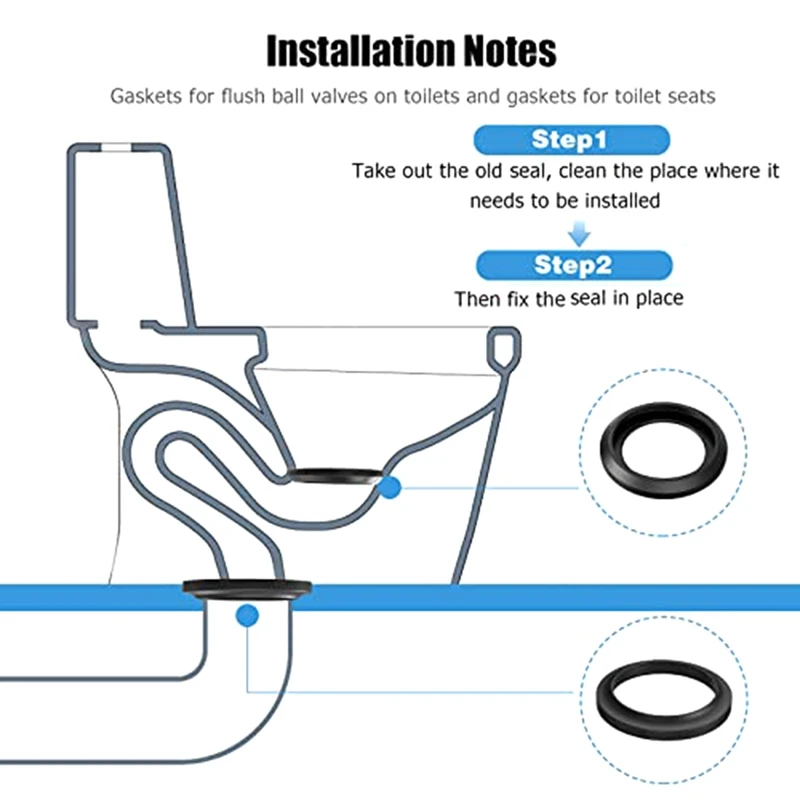 Installation Notes

Gaskets for flush ball valves on toilets and gaskets for toilet seats

Step1

Take out the old seal, clean the place where it needs to be installed

Step2

Then fix the seal in place