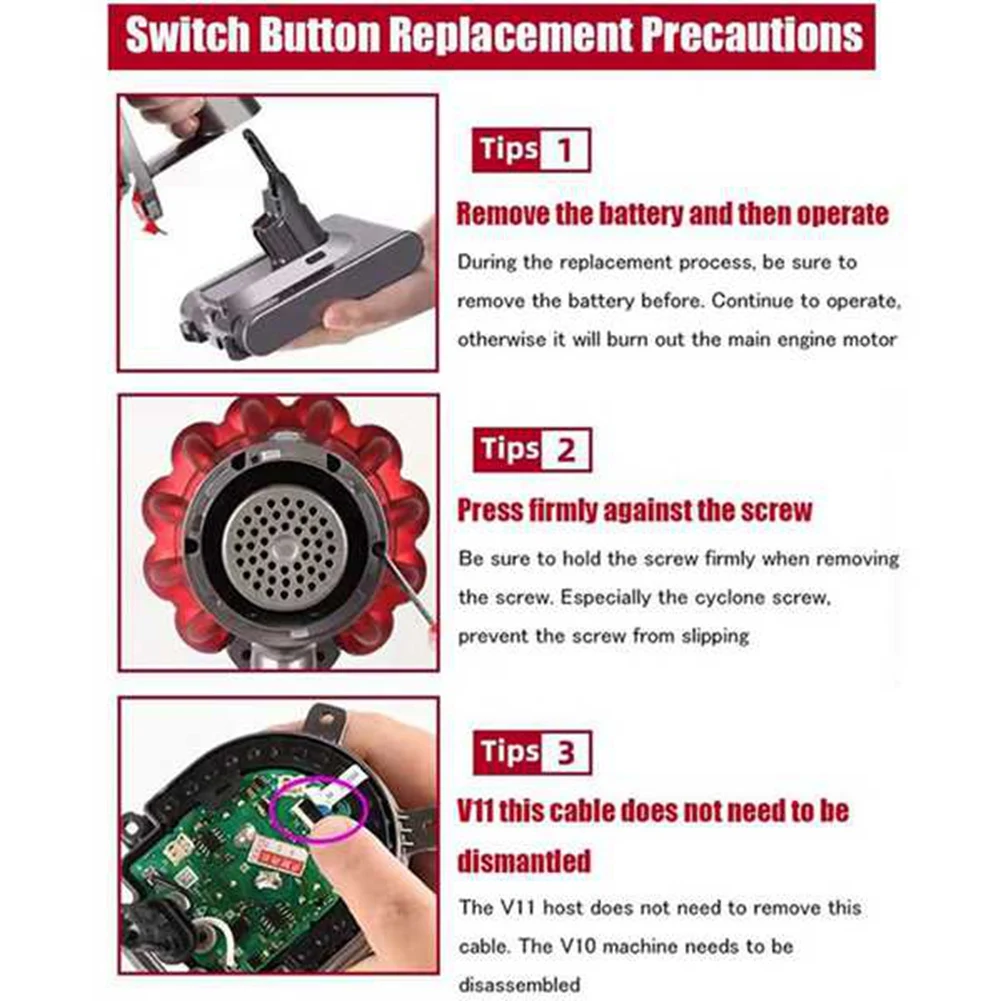 Switch Button Replacement Precautions

Tips 1

Remove the battery and then operate

During the replacement process, be sure to remove the battery before. Continue to operate, otherwise it will burn out the main engine motor

Tips 2

Press firmly against the screw

Be sure to hold the screw firmly when removing the screw. Especially the cyclone screw, prevent the screw from slipping

Tips 3

V11 this cable does not need to be dismantled

The V11 host does not need to remove this cable. The V10 machine needs to be disassembled