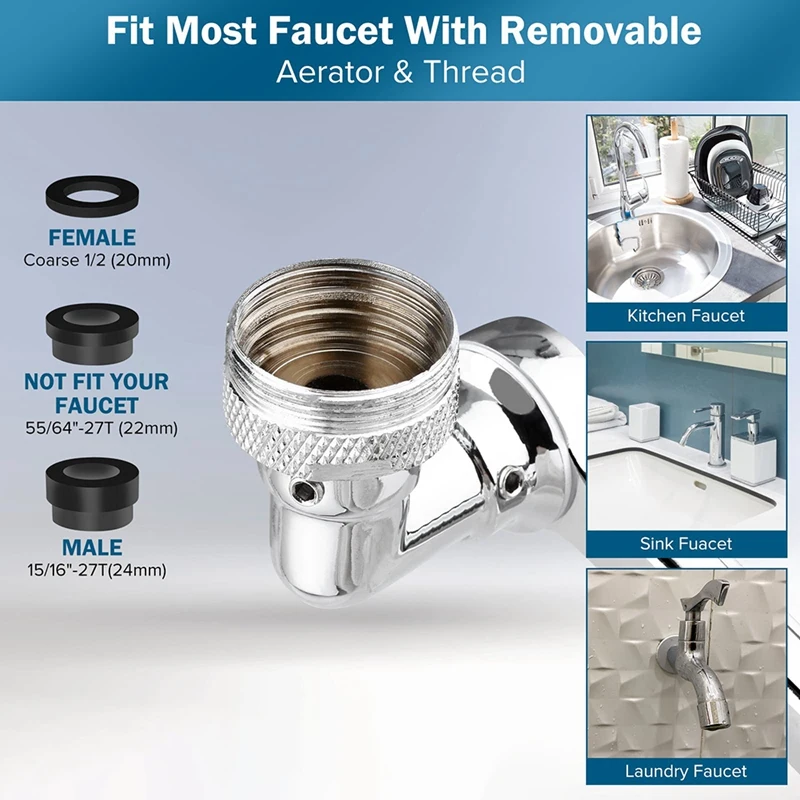 Fit Most Faucet With Removable
Aerator & Thread

FEMALE
Coarse 1/2 (20mm)

NOT FIT YOUR FAUCET
55/64"-27T (22mm)

MALE
15/16"-27T(24mm)

Kitchen Faucet

Sink Fuacet

Laundry Faucet