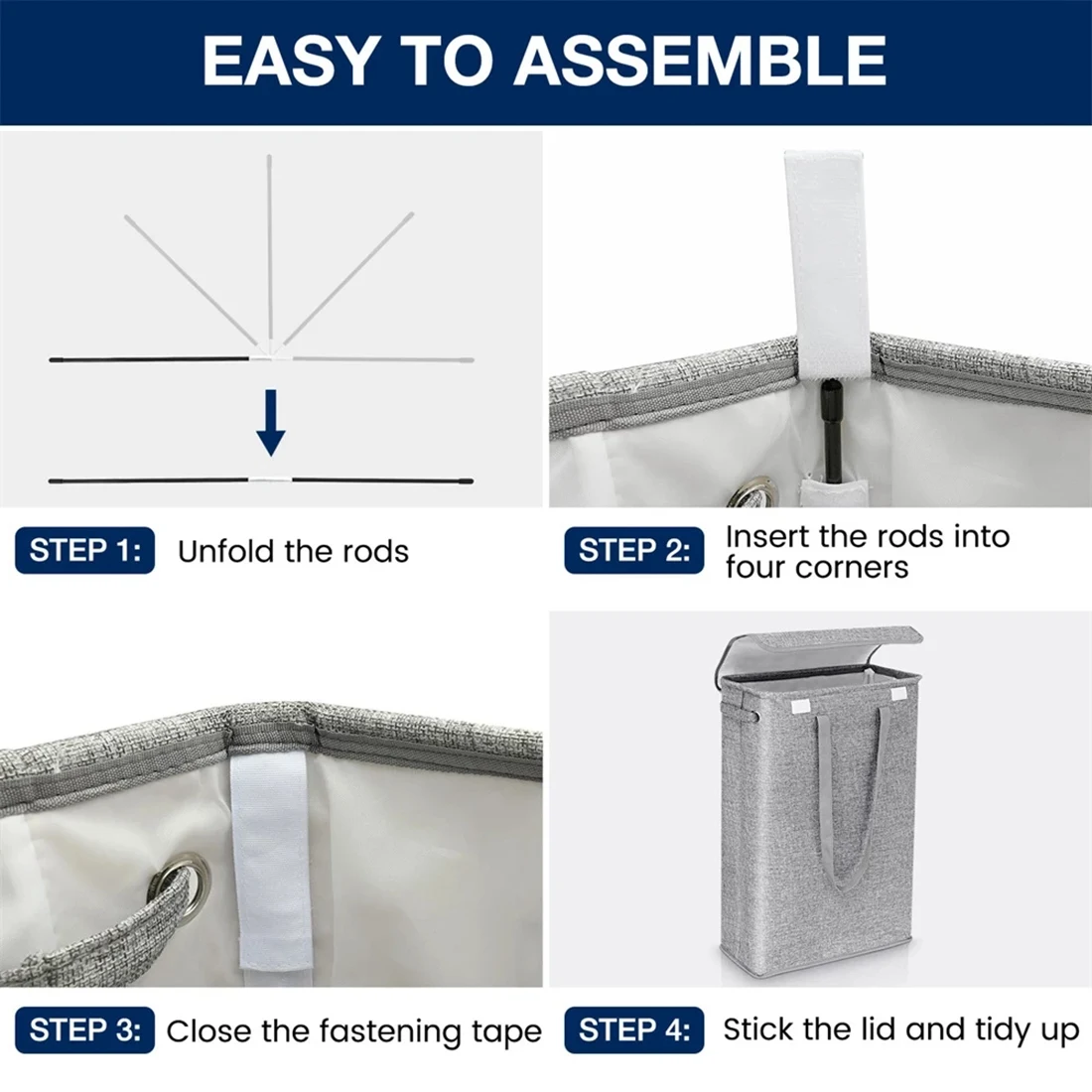 EASY TO ASSEMBLE

STEP 1: Unfold the rods

STEP 2: Insert the rods into four corners

STEP 3: Close the fastening tape

STEP 4: Stick the lid and tidy up