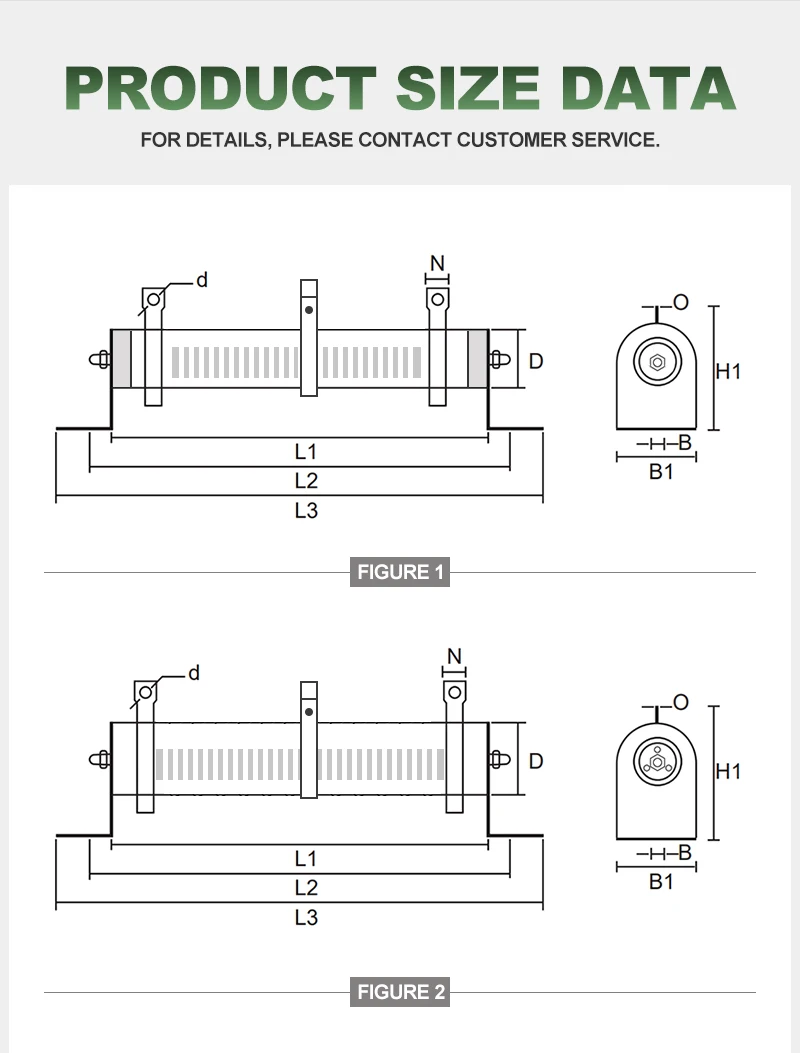 PRODUCT SIZE DATA

FOR DETAILS, PLEASE CONTACT CUSTOMER SERVICE.

d
N
D
L1
L2
L3
O
H1
B
B1

FIGURE 1

d
N
D
L1
L2
L3
O
H1
B
B1

FIGURE 2